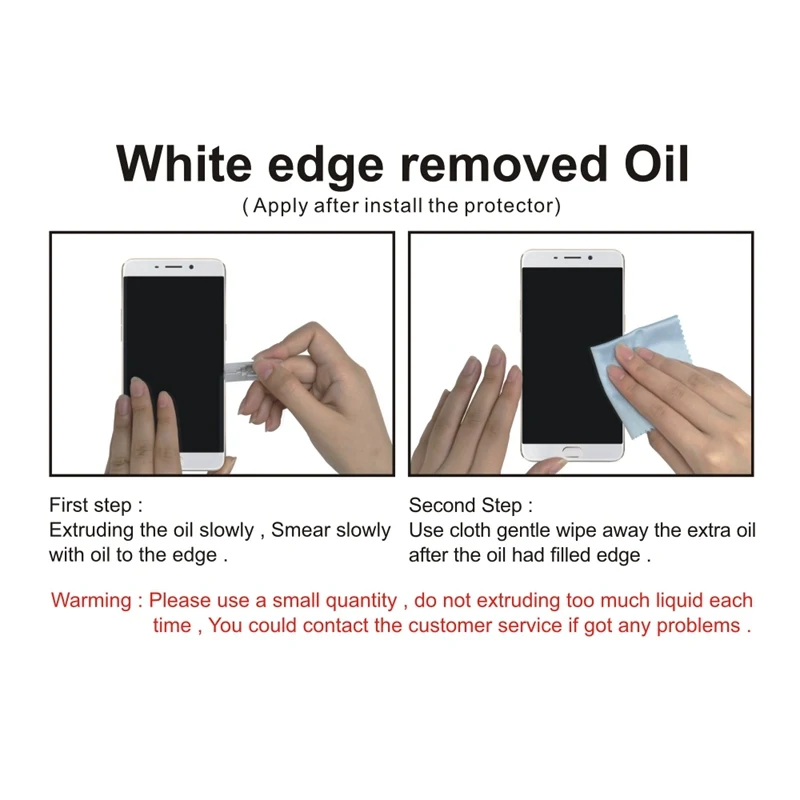 White edge removed Oil
( Apply after install the protector)

First step :
Extruding the oil slowly , Smear slowly with oil to the edge .

Second Step :
Use cloth gentle wipe away the extra oil after the oil had filled edge .

Warming : Please use a small quantity , do not extruding too much liquid each time , You could contact the customer service if got any problems .