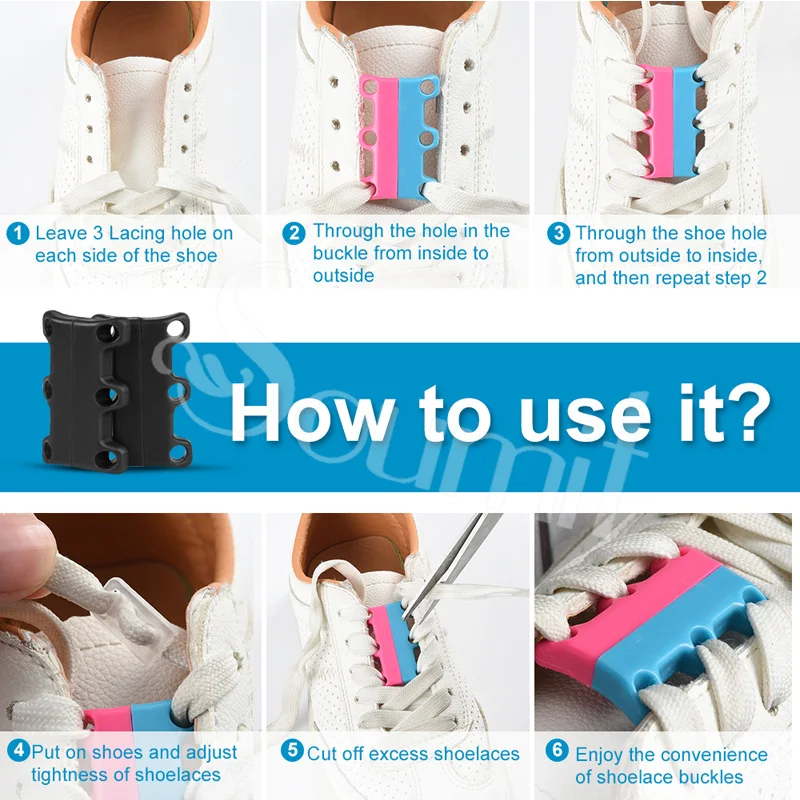 1 Leave 3 Lacing hole on each side of the shoe

2 Through the hole in the buckle from inside to outside

3 Through the shoe hole from outside to inside, and then repeat step 2

How to use it?

4 Put on shoes and adjust tightness of shoelaces

5 Cut off excess shoelaces

6 Enjoy the convenience of shoelace buckles

Soumit