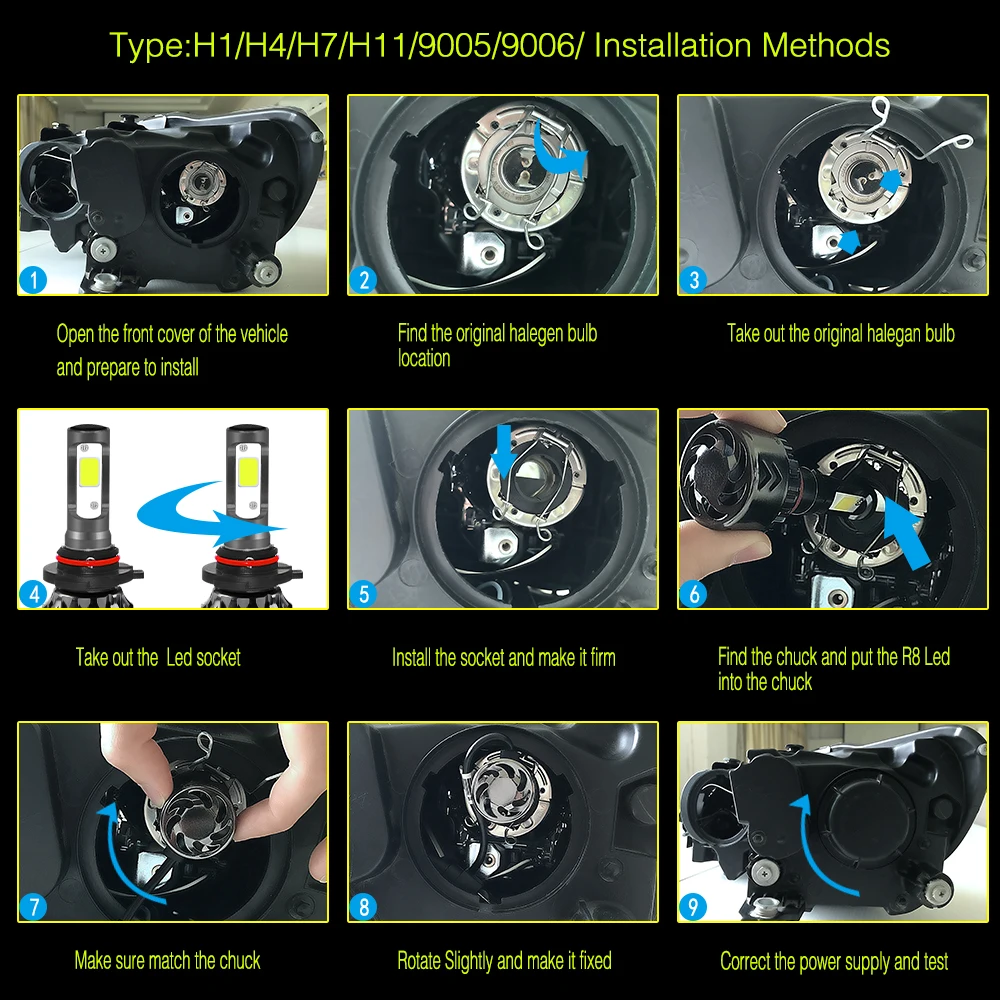 Type:H1/H4/H7/H11/9005/9006/ Installation Methods

1

Open the front cover of the vehicle and prepare to install

2

Find the original halegen bulb location

3

Take out the original halegan bulb

4

Take out the  Led socket

5

Install the socket and make it firm

6

Find the chuck and put the R8 Led into the chuck

7

Make sure match the chuck

8

Rotate Slightly and make it fixed

9

Correct the power supply and test