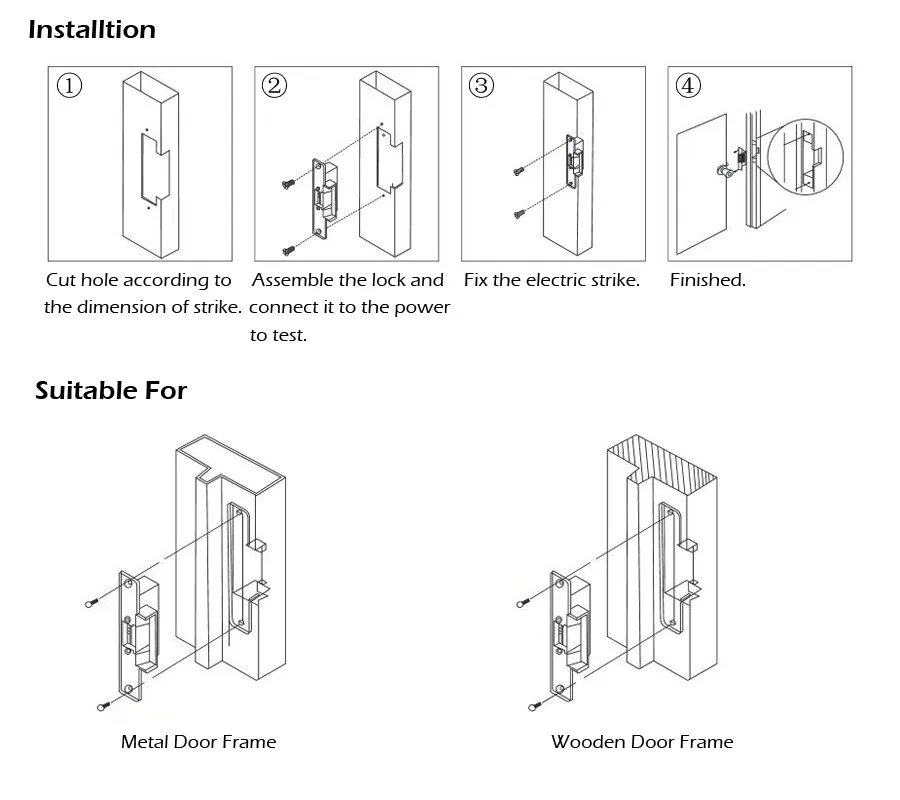 Installtion

①

Cut hole according to the dimension of strike.

②

Assemble the lock and connect it to the power to test.

③

Fix the electric strike.

④

Finished.

Suitable For

Metal Door Frame

Wooden Door Frame