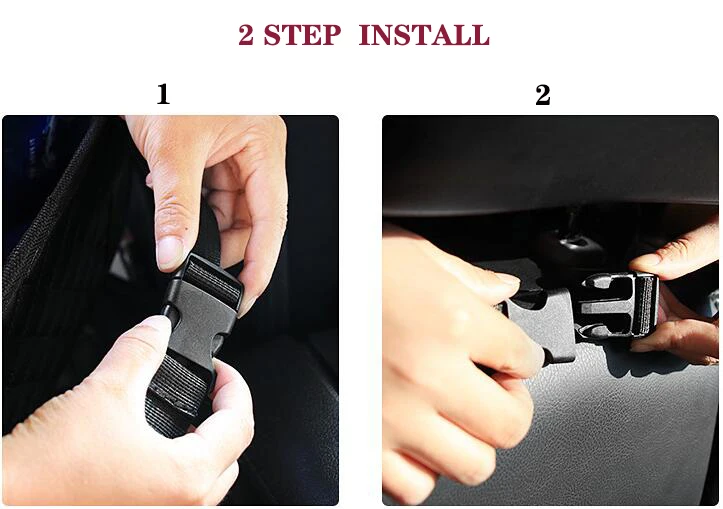 2 STEP INSTALL

1

2