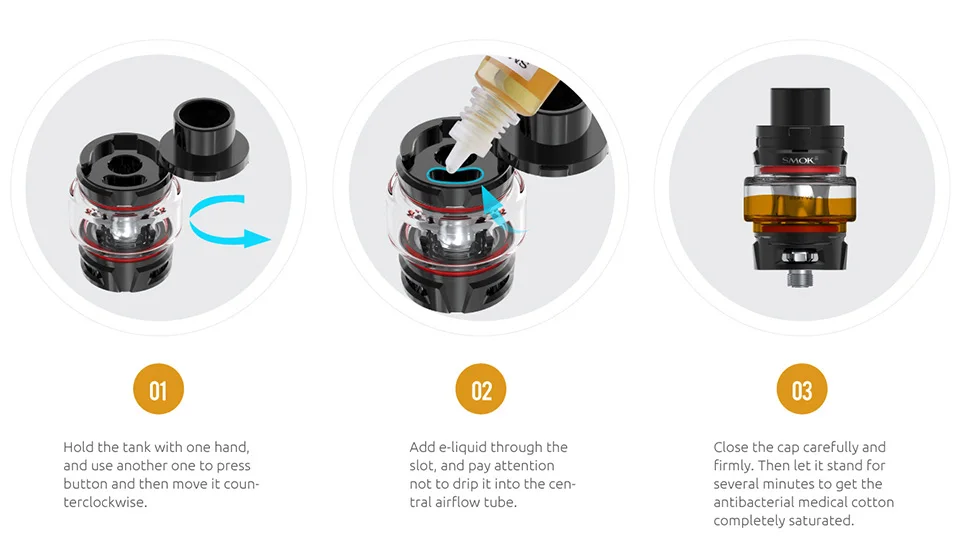 SMOK

01

Hold the tank with one hand, and use another one to press button and then move it counterclockwise.

02

Add e-liquid through the slot, and pay attention not to drip it into the central airflow tube.

03

Close the cap carefully and firmly. Then let it stand for several minutes to get the antibacterial medical cotton completely saturated.