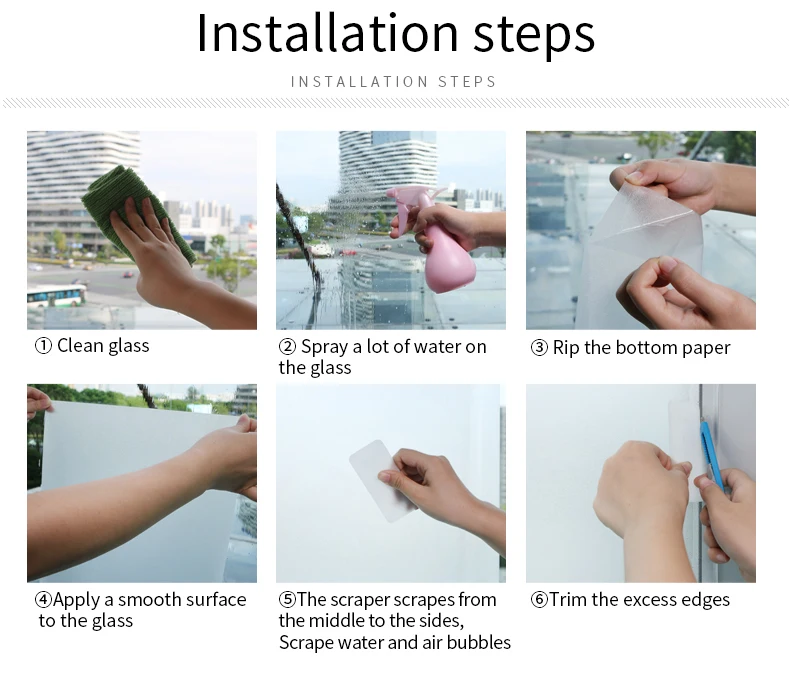 Installation steps

INSTALLATION STEPS

① Clean glass

② Spray a lot of water on the glass

③ Rip the bottom paper

④Apply a smooth surface to the glass

⑤The scraper scrapes from the middle to the sides, Scrape water and air bubbles

⑥Trim the excess edges