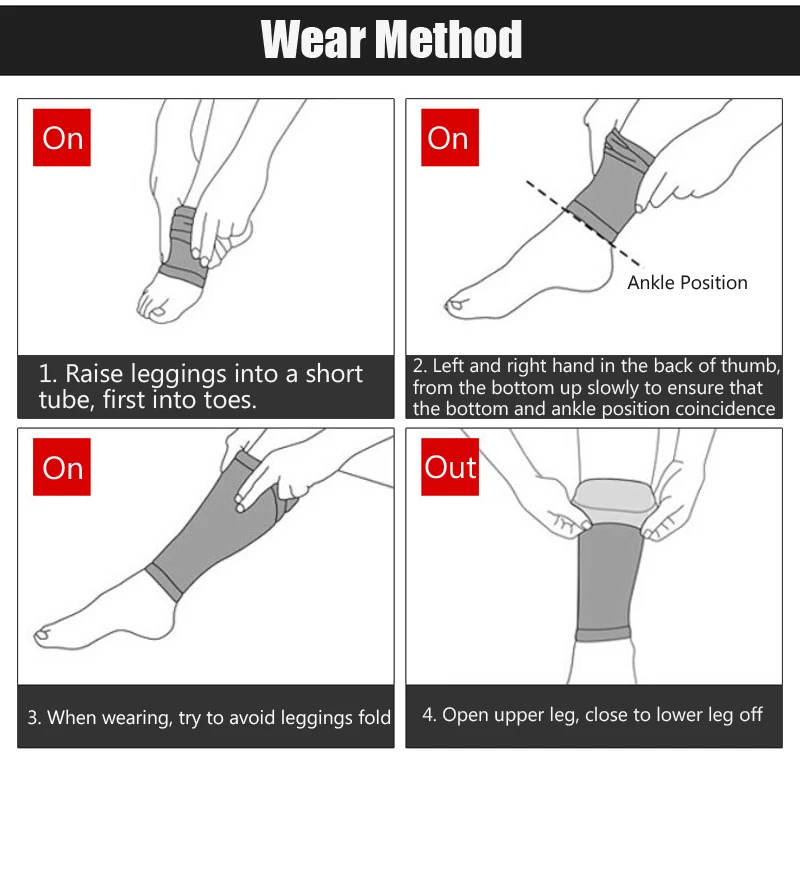 Wear Method

On

1. Raise leggings into a short tube, first into toes.

On

Ankle Position

2. Left and right hand in the back of thumb, from the bottom up slowly to ensure that the bottom and ankle position coincidence

On

3. When wearing, try to avoid leggings fold

Out

4. Open upper leg, close to lower leg off