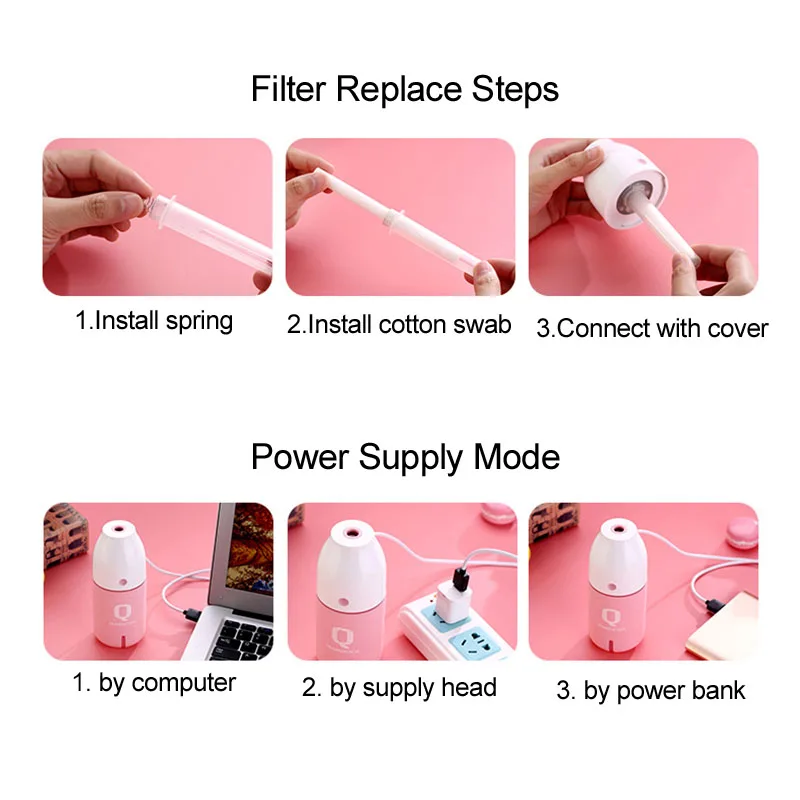 Filter Replace Steps

1.Install spring

2.Install cotton swab

3.Connect with cover

Power Supply Mode

1. by computer

2. by supply head

3. by power bank