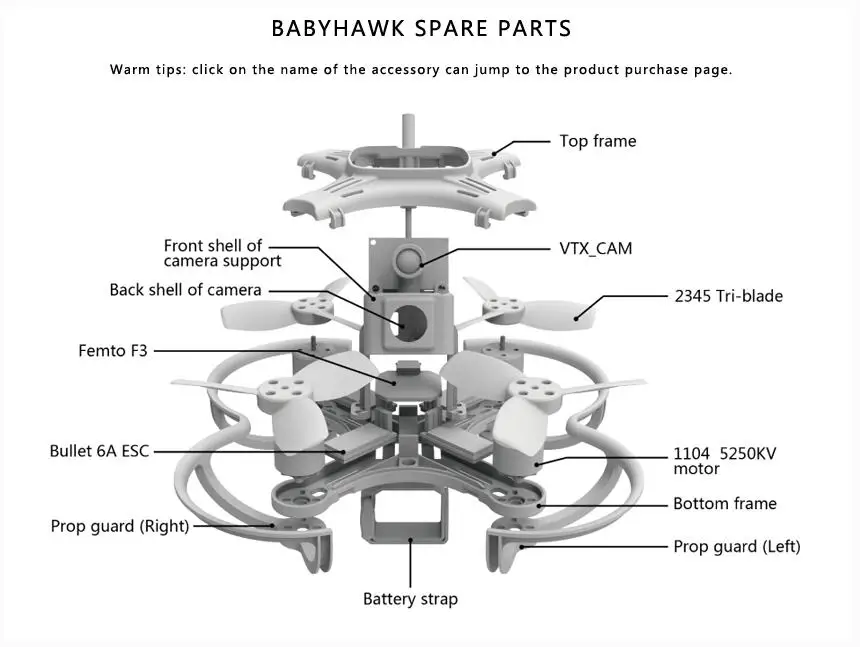 BABYHAWK SPARE PARTS

Warm tips: click on the name of the accessory can jump to the product purchase page.

Top frame

Front shell of camera support

VTX_CAM

Back shell of camera

2345 Tri-blade

Femto F3

Bullet 6A ESC

1104 5250KV motor

Bottom frame

Prop guard (Right)

Prop guard (Left)

Battery strap