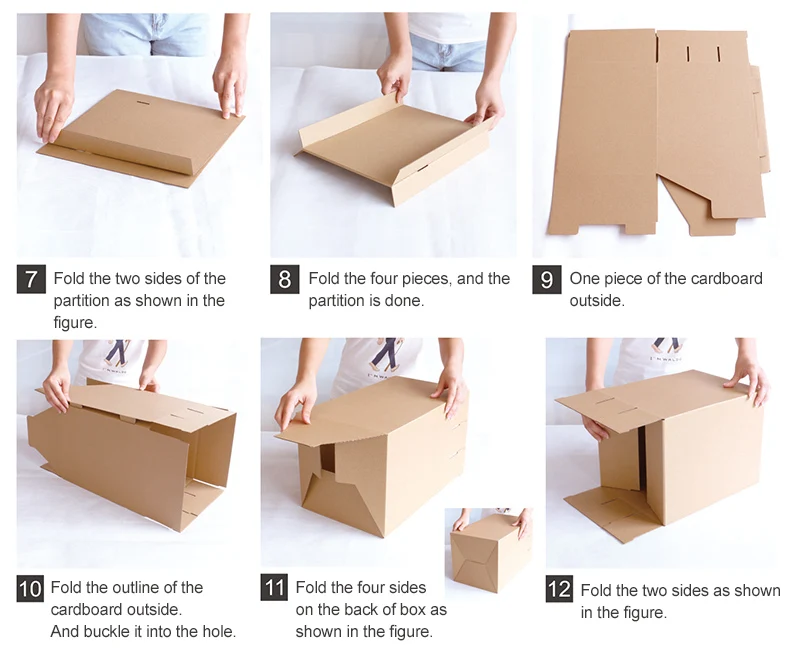 7 Fold the two sides of the partition as shown in the figure.

8 Fold the four pieces, and the partition is done.

9 One piece of the cardboard outside.

10 Fold the outline of the cardboard outside. And buckle it into the hole.

11 Fold the four sides on the back of box as shown in the figure.

12 Fold the two sides as shown in the figure.