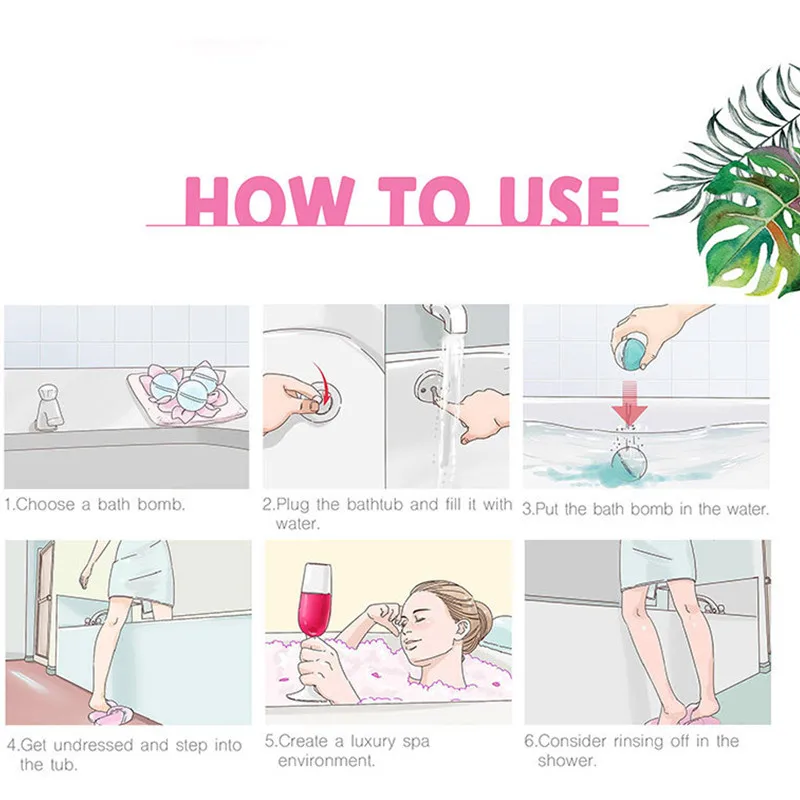 HOW TO USE

1.Choose a bath bomb.

2.Plug the bathtub and fill it with water.

3.Put the bath bomb in the water.

4.Get undressed and step into the tub.

5.Create a luxury spa environment.

6.Consider rinsing off in the shower.