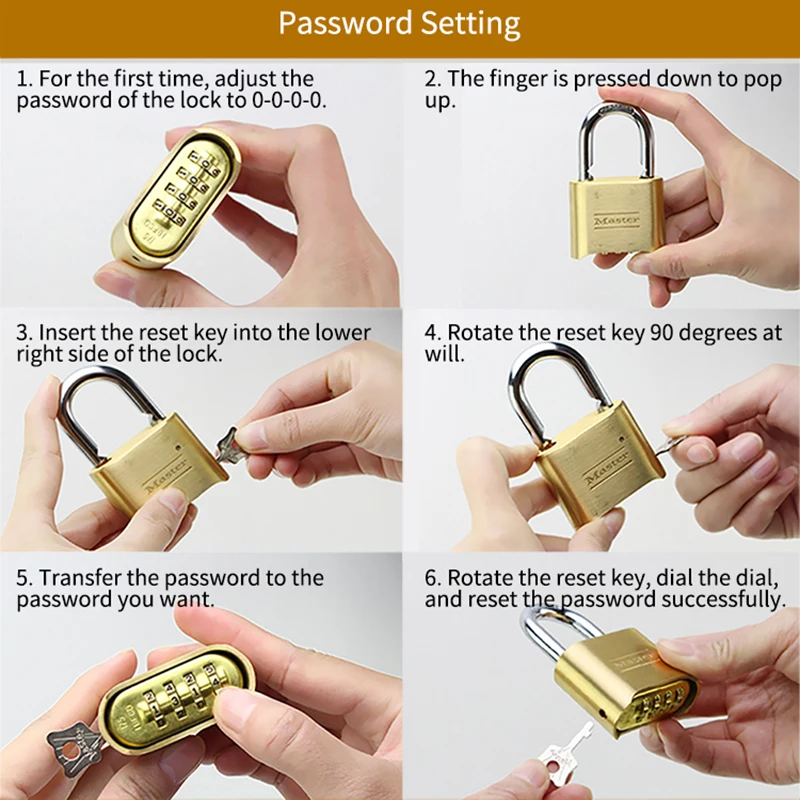 Password Setting

1. For the first time, adjust the password of the lock to 0-0-0-0.

2. The finger is pressed down to pop up.

Master

3. Insert the reset key into the lower right side of the lock.

Master

4. Rotate the reset key 90 degrees at will.

Master

5. Transfer the password to the password you want.

6. Rotate the reset key, dial the dial, and reset the password successfully.

Master