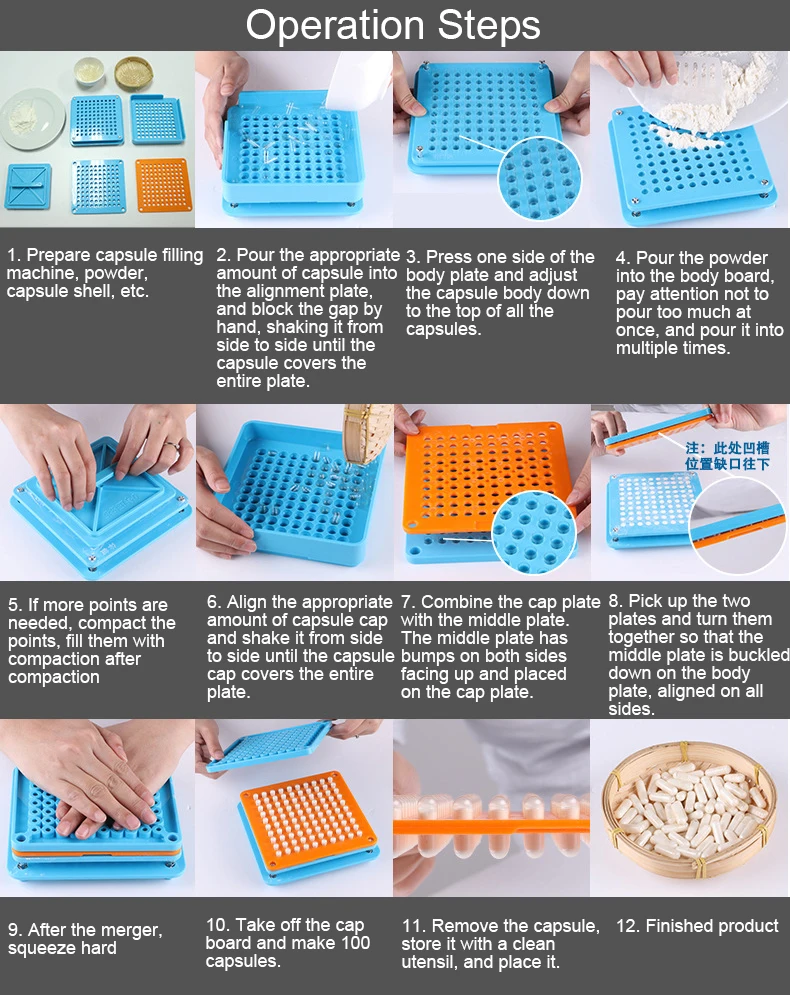 Operation Steps

1. Prepare capsule filling machine, powder, capsule shell, etc.

2. Pour the appropriate amount of capsule into the alignment plate, and block the gap by hand, shaking it from side to side until the capsule covers the entire plate.

3. Press one side of the body plate and adjust the capsule body down to the top of all the capsules.

4. Pour the powder into the body board, pay attention not to pour too much at once, and pour it into multiple times.

注：此处凹槽位置缺口往下

5. If more points are needed, compact the points, fill them with compaction after compaction

6. Align the appropriate amount of capsule cap and shake it from side to side until the capsule cap covers the entire plate.

7. Combine the cap plate with the middle plate. The middle plate has bumps on both sides facing up and placed on the cap plate.

8. Pick up the two plates and turn them together so that the middle plate is buckled down on the body plate, aligned on all sides.

9. After the merger, squeeze hard

10. Take off the cap board and make 100 capsules.

11. Remove the capsule, store it with a clean utensil, and place it.

12. Finished product