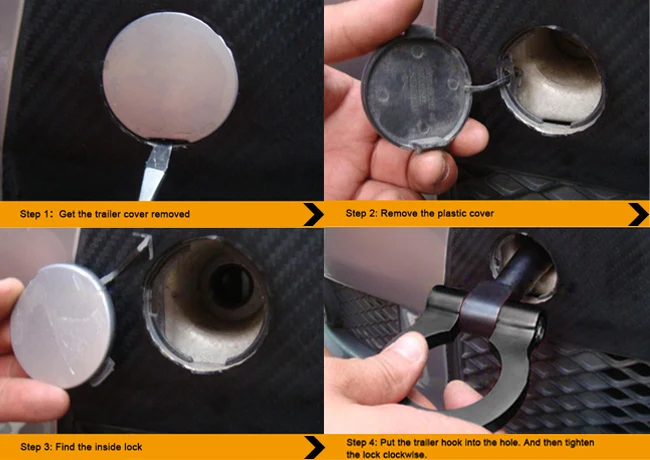 Step 1: Get the trailer cover removed

Step 2: Remove the plastic cover

Step 3: Find the inside lock

Step 4: Put the trailer hook into the hole. And then tighten the lock clockwise.