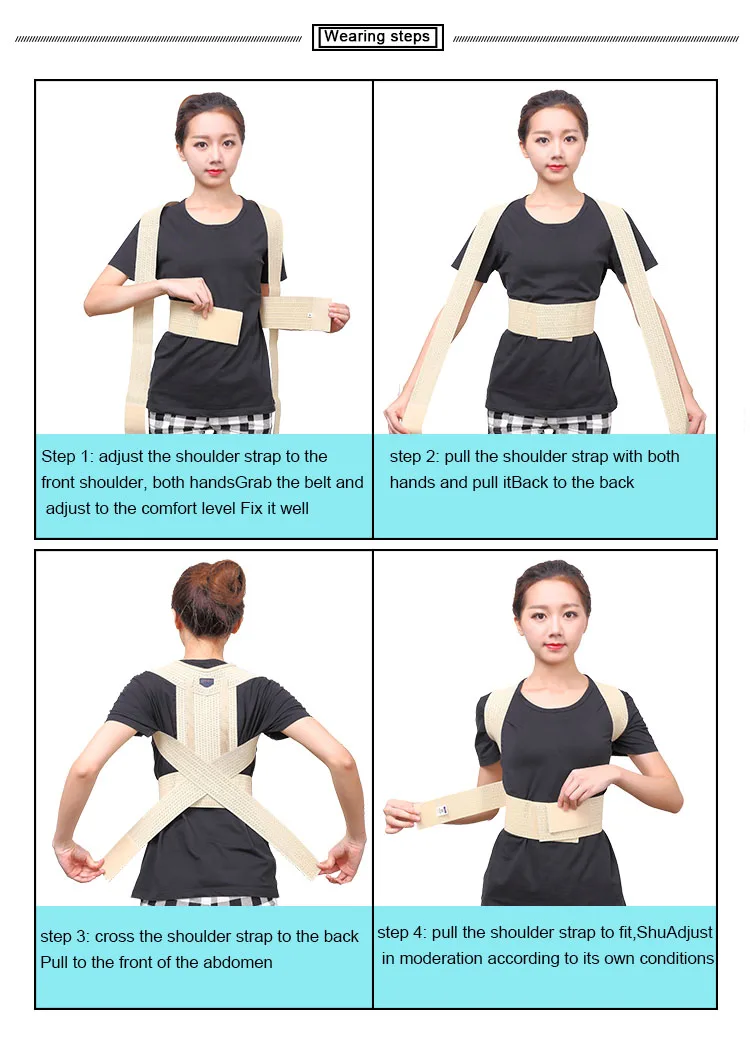 Wearing steps

Step 1: adjust the shoulder strap to the front shoulder, both handsGrab the belt and adjust to the comfort level Fix it well

step 2: pull the shoulder strap with both hands and pull itBack to the back

step 3: cross the shoulder strap to the back Pull to the front of the abdomen

step 4: pull the shoulder strap to fit,ShuAdjust in moderation according to its own conditions