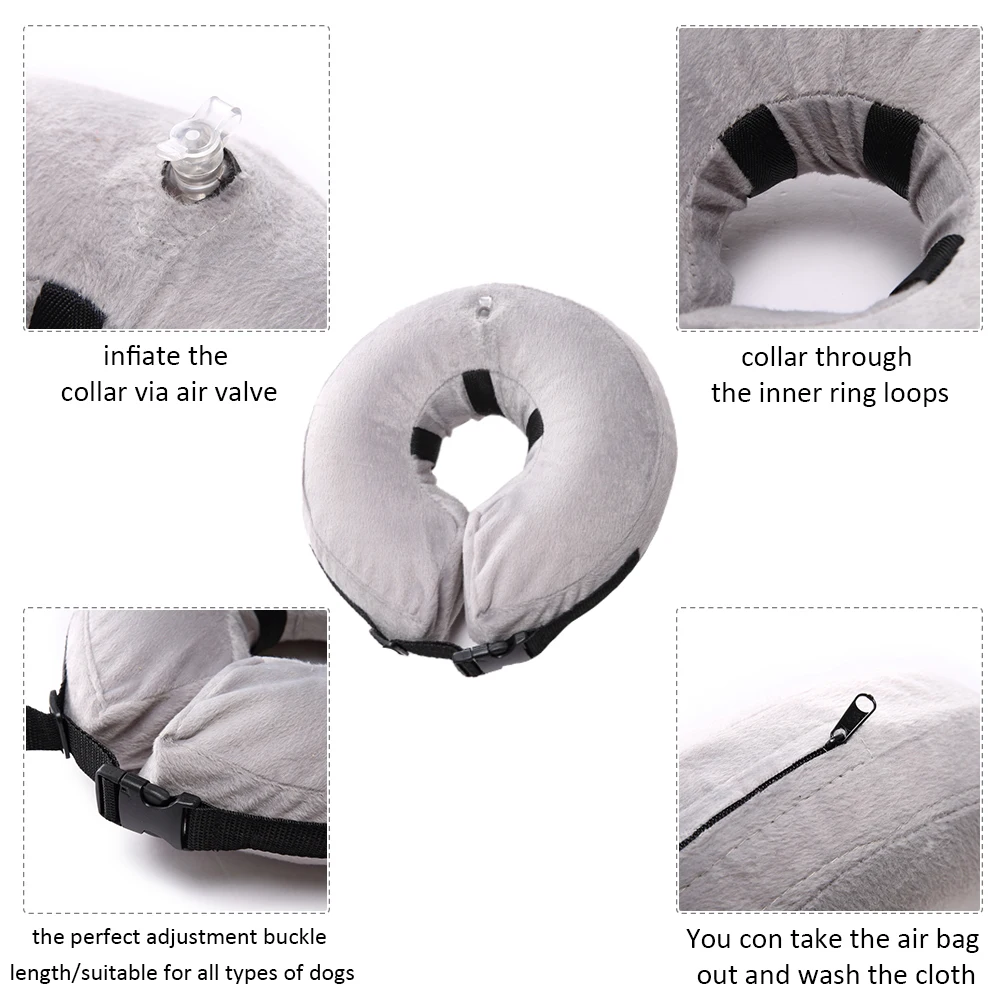 infiate the collar via air valve

collar through the inner ring loops

the perfect adjustment buckle length/suitable for all types of dogs

You con take the air bag out and wash the cloth