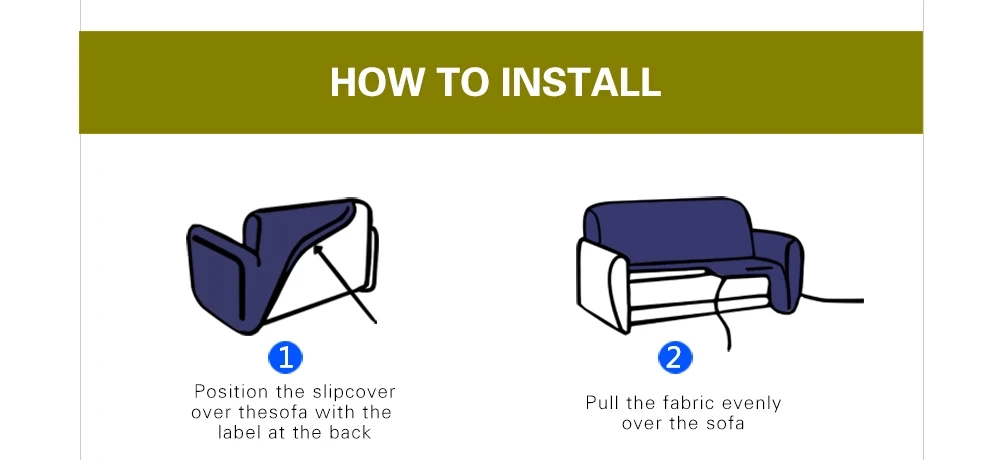 HOW TO INSTALL

1

Position the slipcover over thesofa with the label at the back

2

Pull the fabric evenly over the sofa