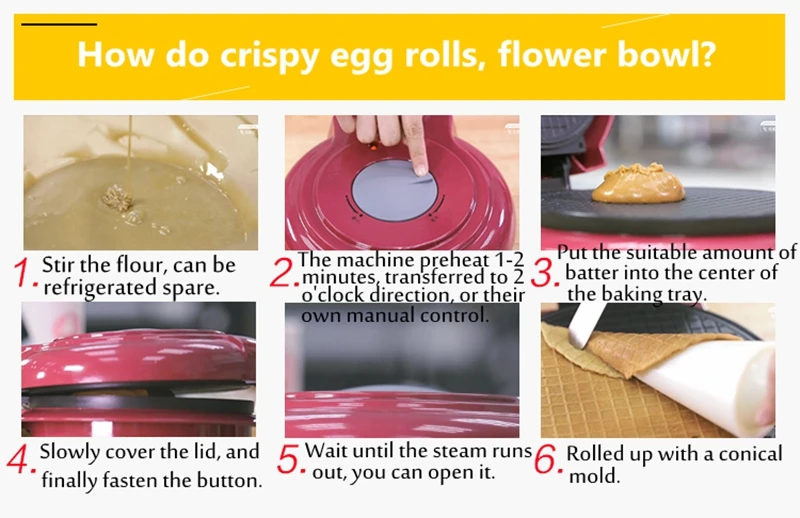 How do crispy egg rolls, flower bowl?

1. Stir the flour, can be refrigerated spare.

2. The machine preheat 1-2 minutes, transferred to 2 o'clock direction, or their own manual control.

3. Put the suitable amount of batter into the center of the baking tray.

4. Slowly cover the lid, and finally fasten the button.

5. Wait until the steam runs out, you can open it.

6. Rolled up with a conical mold.