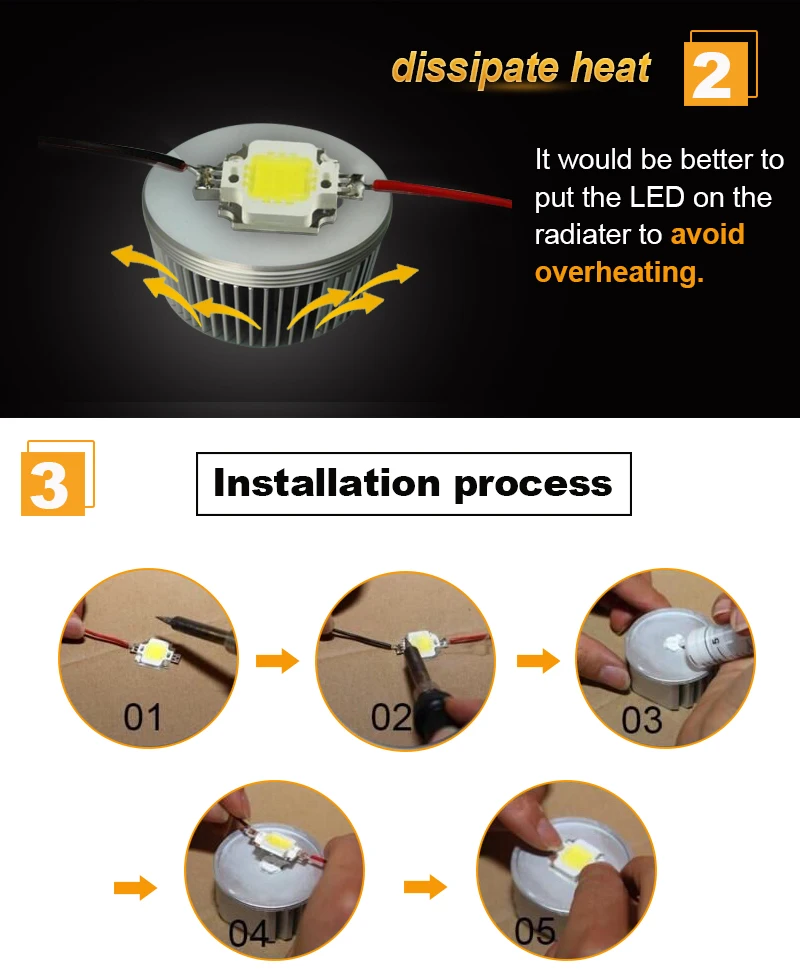 dissipate heat 2

It would be better to put the LED on the radiater to avoid overheating.

3

Installation process

01

02

03

04

05