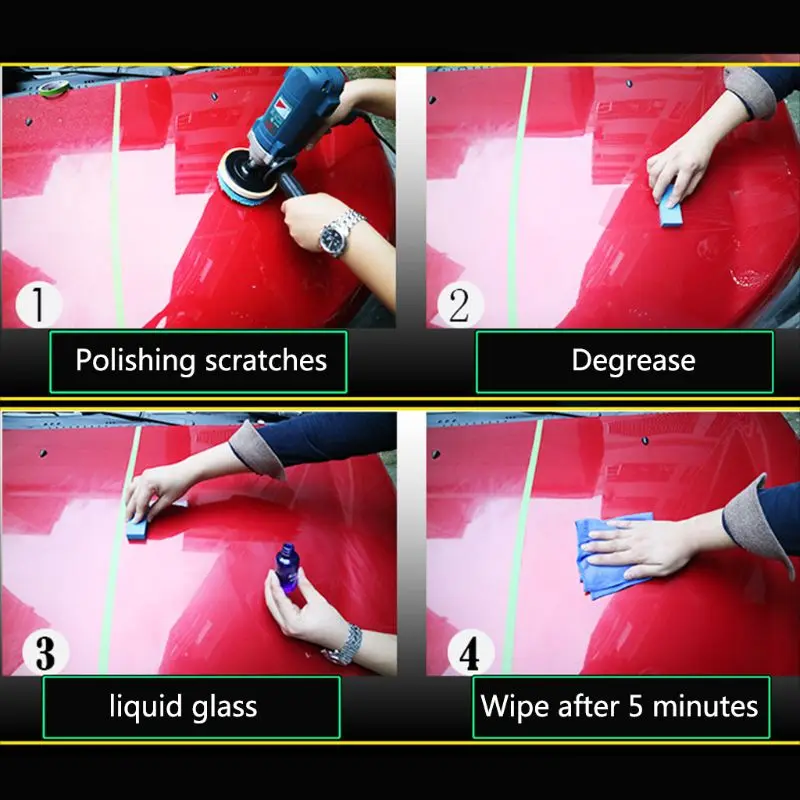 1

Polishing scratches

2

Degrease

3

liquid glass

4

Wipe after 5 minutes