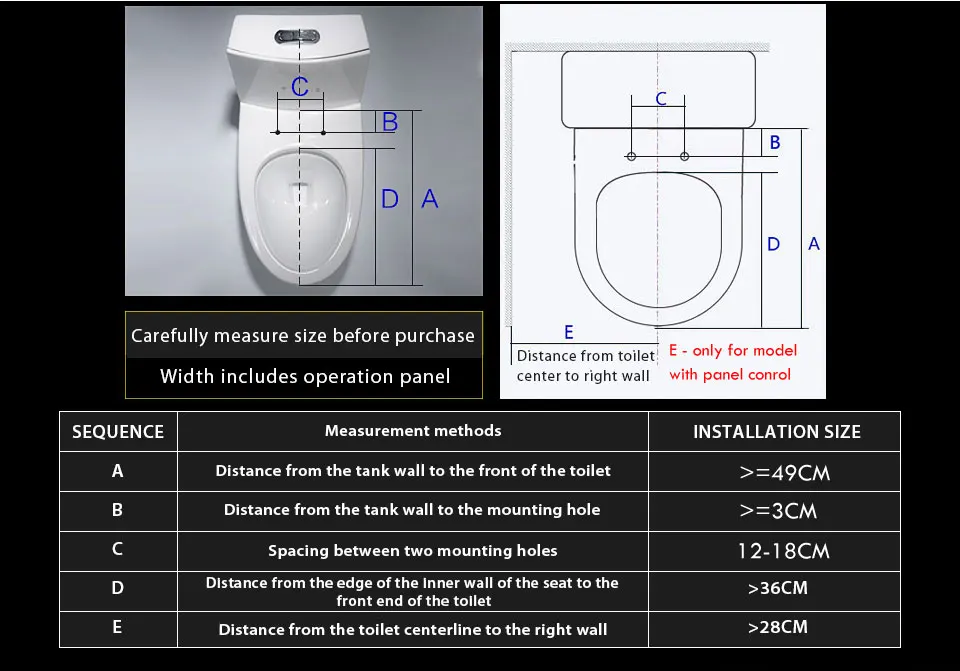 C
B
D A

Carefully measure size before purchase
Width includes operation panel

C
B
D A
E
Distance from toilet center to right wall
E - only for model with panel conrol

| SEQUENCE | Measurement methods | INSTALLATION SIZE |
|---|---|---|
| A | Distance from the tank wall to the front of the toilet | >=49CM |
| B | Distance from the tank wall to the mounting hole | >=3CM |
| C | Spacing between two mounting holes | 12-18CM |
| D | Distance from the edge of the inner wall of the seat to the front end of the toilet | >36CM |
| E | Distance from the toilet centerline to the right wall | >28CM |