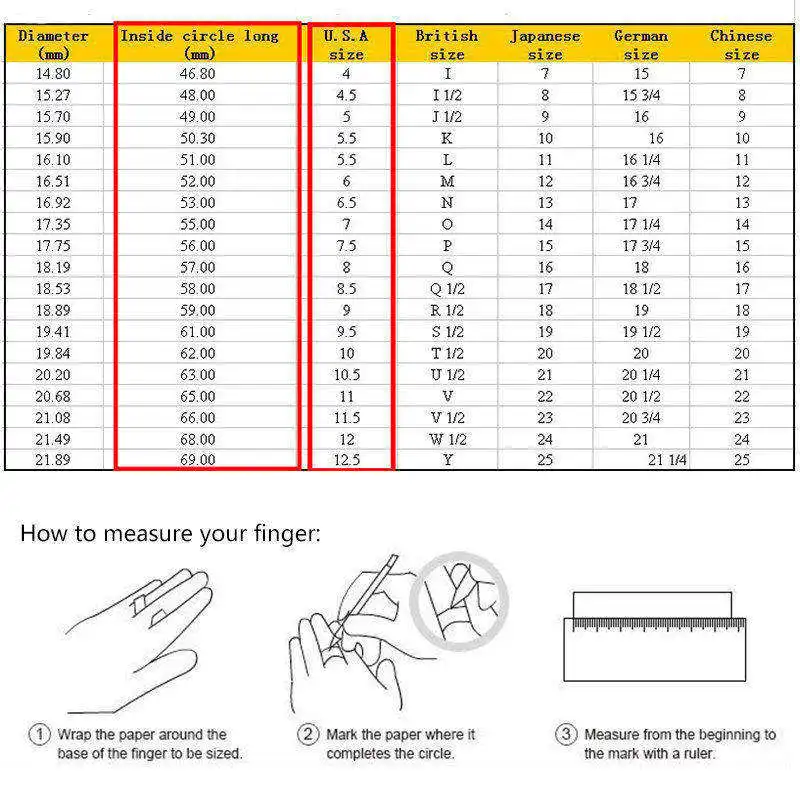 | Diameter (mm) | Inside circle long (mm) | U.S.A size | British size | Japanese size | German size | Chinese size |
|---|---|---|---|---|---|---|
| 14.80 | 46.80 | 4 | I | 7 | 15 | 7 |
| 15.27 | 48.00 | 4.5 | I 1/2 | 8 | 15 3/4 | 8 |
| 15.70 | 49.00 | 5 | J 1/2 | 9 | 16 | 9 |
| 15.90 | 50.30 | 5.5 | K | 10 | 16 | 10 |
| 16.10 | 51.00 | 5.5 | L | 11 | 16 1/4 | 11 |
| 16.51 | 52.00 | 6 | M | 12 | 16 3/4 | 12 |
| 16.92 | 53.00 | 6.5 | N | 13 | 17 | 13 |
| 17.35 | 55.00 | 7 | O | 14 | 17 1/4 | 14 |
| 17.75 | 56.00 | 7.5 | P | 15 | 17 3/4 | 15 |
| 18.19 | 57.00 | 8 | Q | 16 | 18 | 16 |
| 18.53 | 58.00 | 8.5 | Q 1/2 | 17 | 18 1/2 | 17 |
| 18.89 | 59.00 | 9 | R 1/2 | 18 | 19 | 18 |
| 19.41 | 61.00 | 9.5 | S 1/2 | 19 | 19 1/2 | 19 |
| 19.84 | 62.00 | 10 | T 1/2 | 20 | 20 | 20 |
| 20.20 | 63.00 | 10.5 | U 1/2 | 21 | 20 1/4 | 21 |
| 20.68 | 65.00 | 11 | V | 22 | 20 1/2 | 22 |
| 21.08 | 66.00 | 11.5 | V 1/2 | 23 | 20 3/4 | 23 |
| 21.49 | 68.00 | 12 | W 1/2 | 24 | 21 | 24 |
| 21.89 | 69.00 | 12.5 | Y | 25 | 21 1/4 | 25 |

How to measure your finger:

① Wrap the paper around the base of the finger to be sized.

② Mark the paper where it completes the circle.

③ Measure from the beginning to the mark with a ruler.