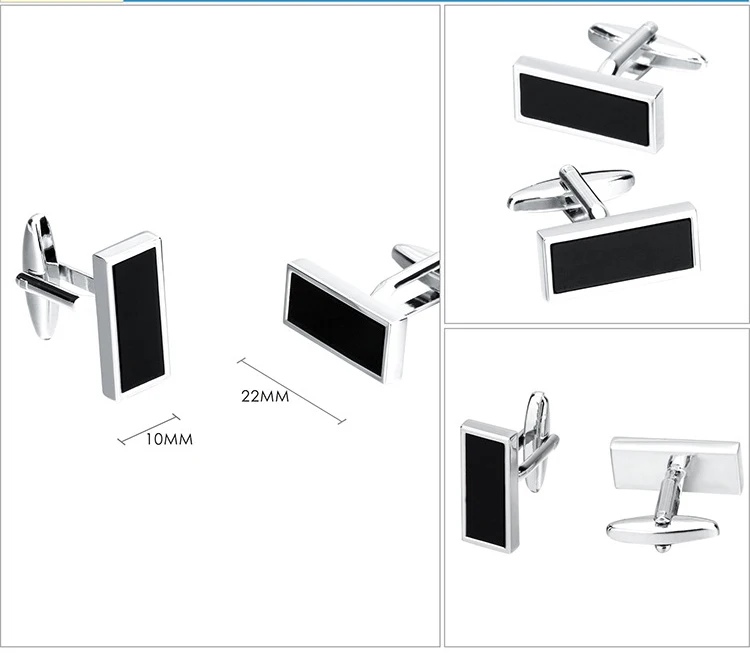 22MM

10MM