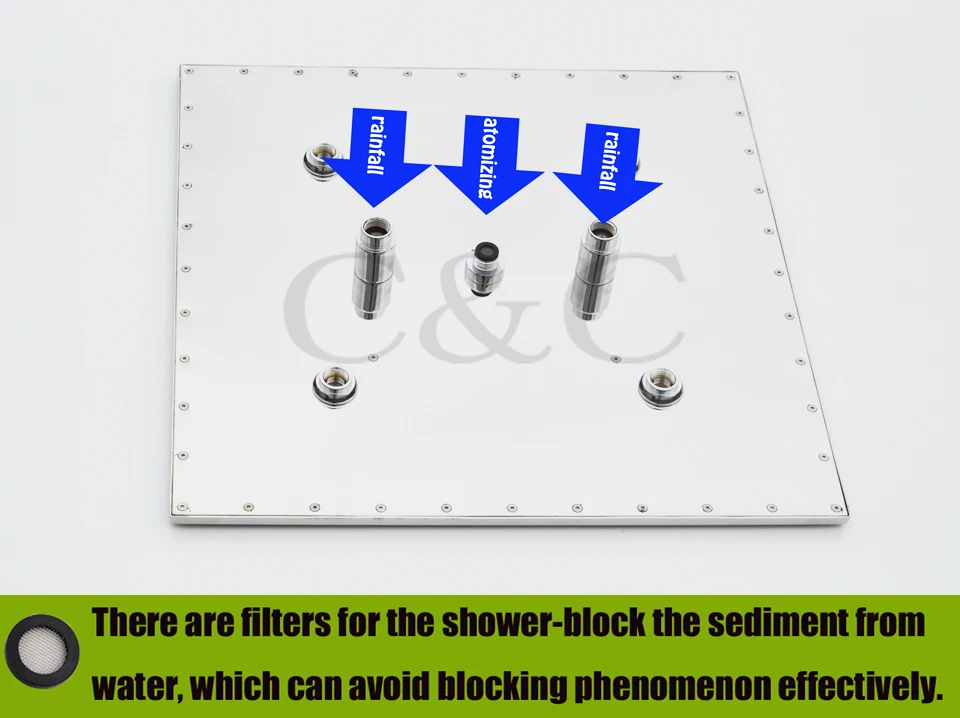 rainfall

atomizing

rainfall

C&C

There are filters for the shower-block the sediment from water, which can avoid blocking phenomenon effectively.