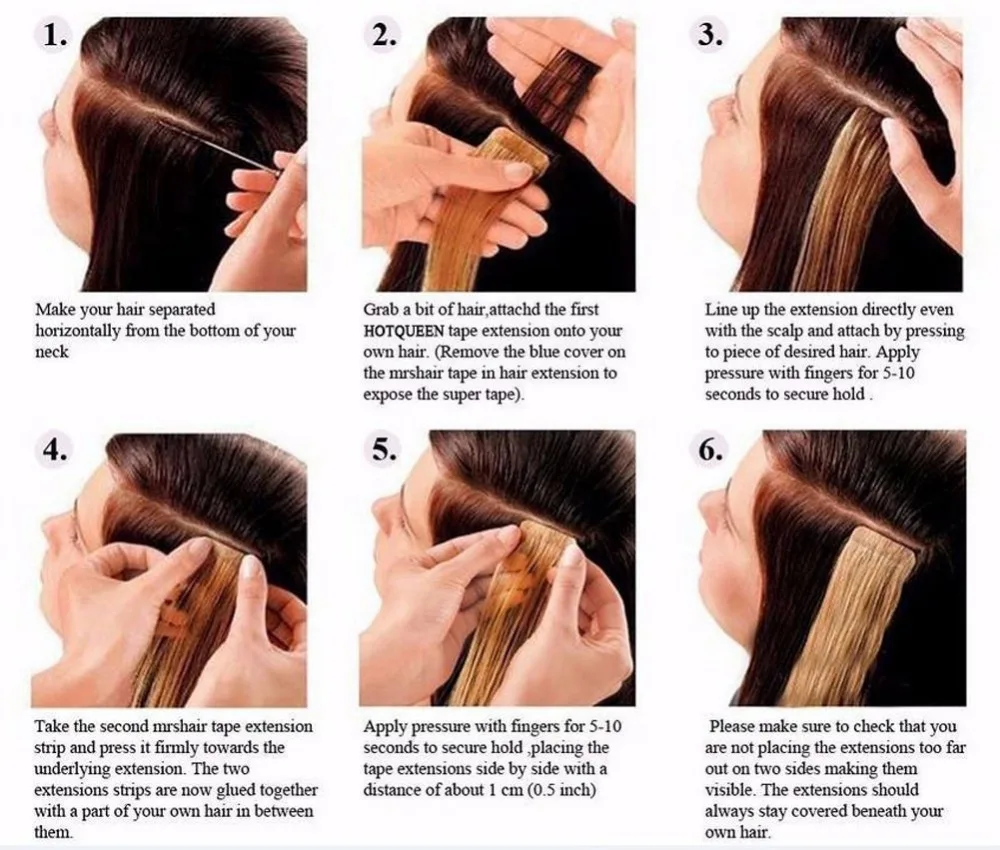 1.

Make your hair separated horizontally from the bottom of your neck

2.

Grab a bit of hair,attachd the first HOTQUEEN tape extension onto your own hair. (Remove the blue cover on the mrshair tape in hair extension to expose the super tape).

3.

Line up the extension directly even with the scalp and attach by pressing to piece of desired hair. Apply pressure with fingers for 5-10 seconds to secure hold .

4.

Take the second mrshair tape extension strip and press it firmly towards the underlying extension. The two extensions strips are now glued together with a part of your own hair in between them.

5.

Apply pressure with fingers for 5-10 seconds to secure hold ,placing the tape extensions side by side with a distance of about 1 cm (0.5 inch)

6.

Please make sure to check that you are not placing the extensions too far out on two sides making them visible. The extensions should always stay covered beneath your own hair.