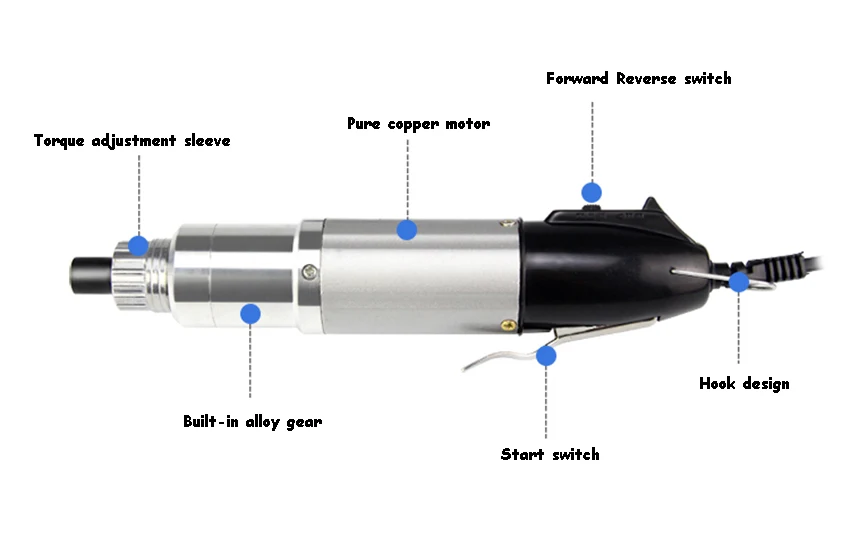 Forward Reverse switch

Pure copper motor

Torque adjustment sleeve

Hook design

Built-in alloy gear

Start switch