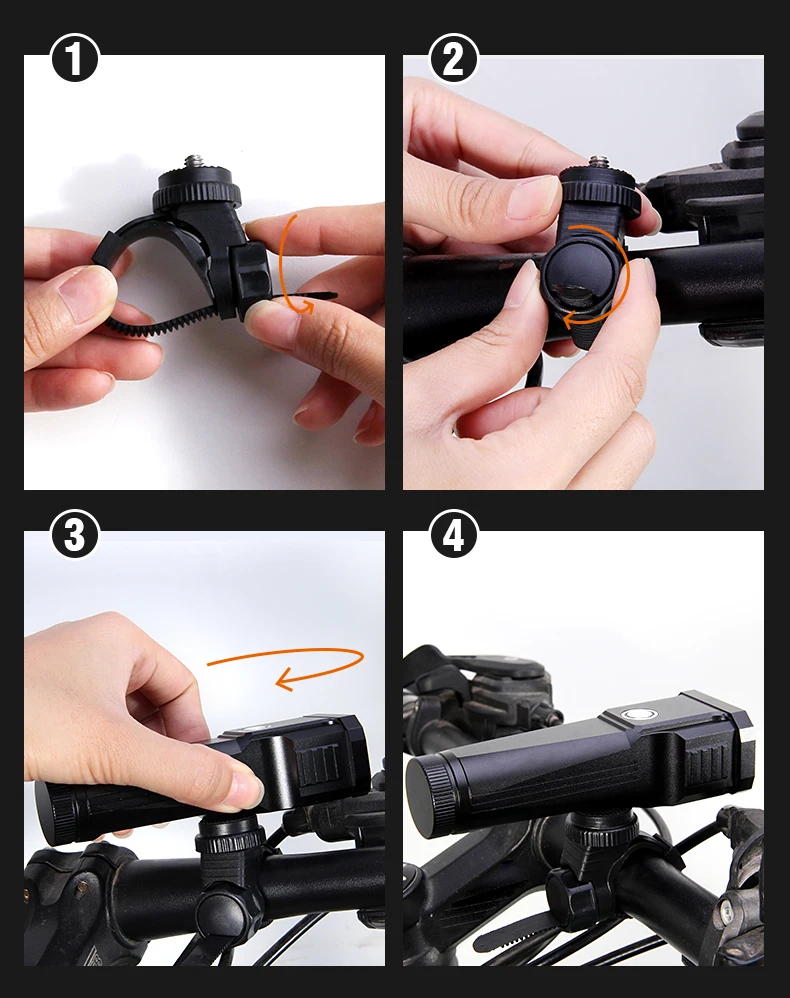 1

2

3

4