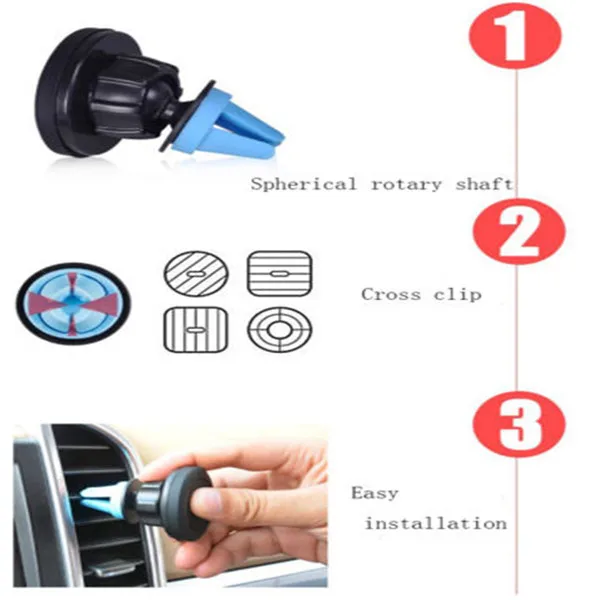 1

Spherical rotary shaft

2

Cross clip

3

Easy installation