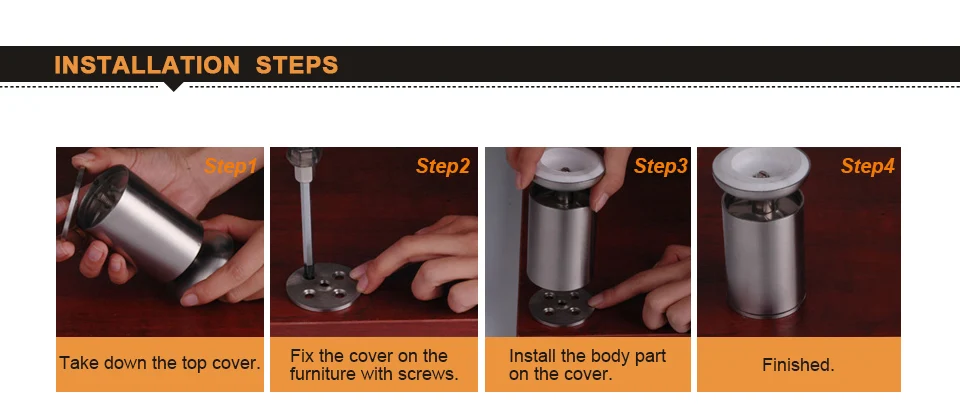 INSTALLATION STEPS

Step1

Take down the top cover.

Step2

Fix the cover on the furniture with screws.

Step3

Install the body part on the cover.

Step4

Finished.