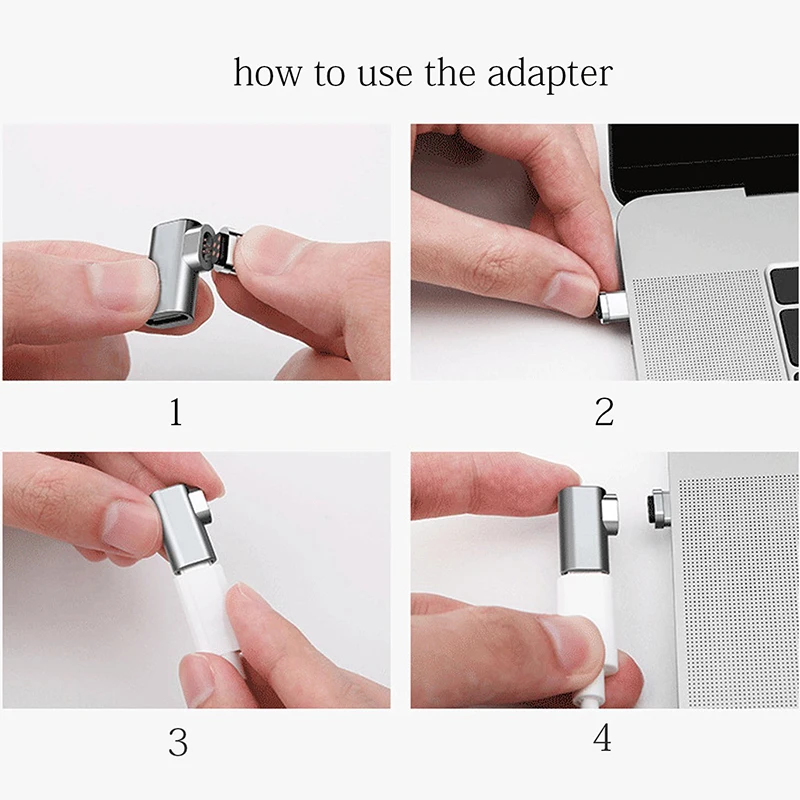 how to use the adapter

1

2

3

4