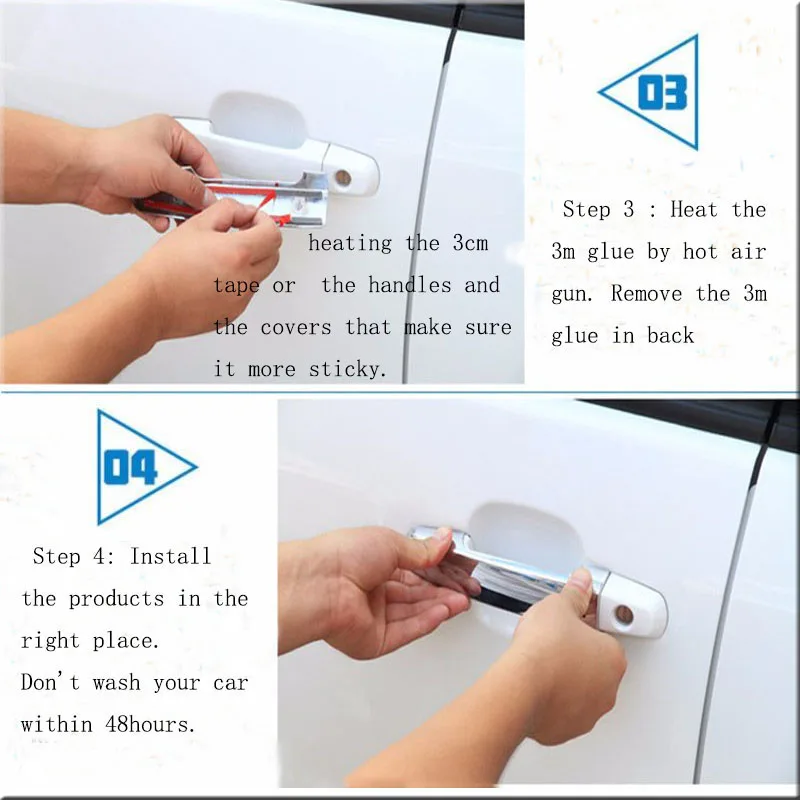 heating the 3cm tape or the handles and the covers that make sure it more sticky.

03

Step 3 : Heat the 3m glue by hot air gun. Remove the 3m glue in back

04

Step 4: Install the products in the right place.
Don't wash your car within 48hours.