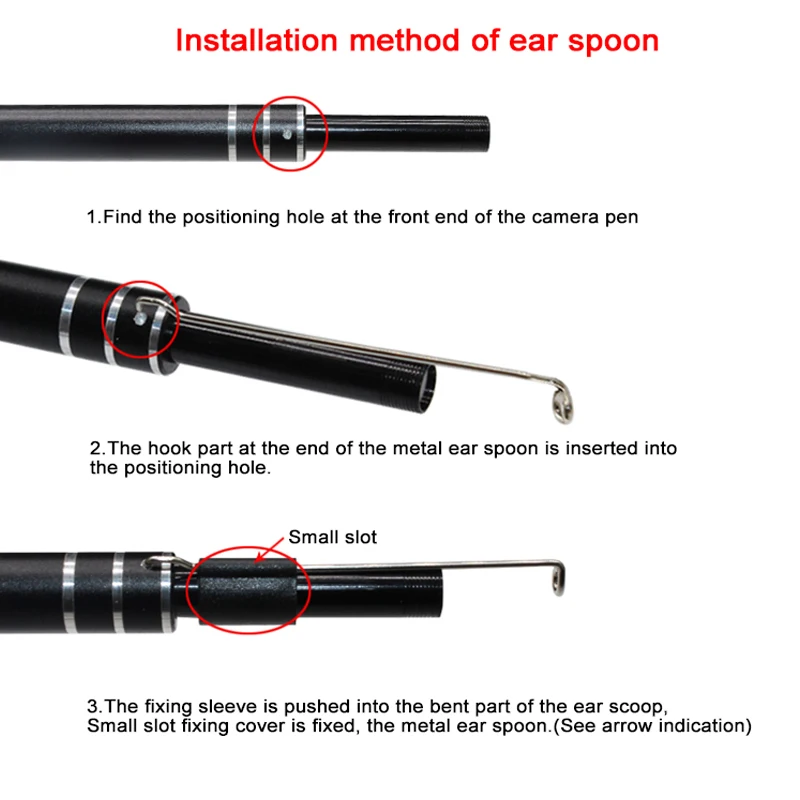 Installation method of ear spoon

1.Find the positioning hole at the front end of the camera pen

2.The hook part at the end of the metal ear spoon is inserted into the positioning hole.

Small slot

3.The fixing sleeve is pushed into the bent part of the ear scoop, Small slot fixing cover is fixed, the metal ear spoon.(See arrow indication)