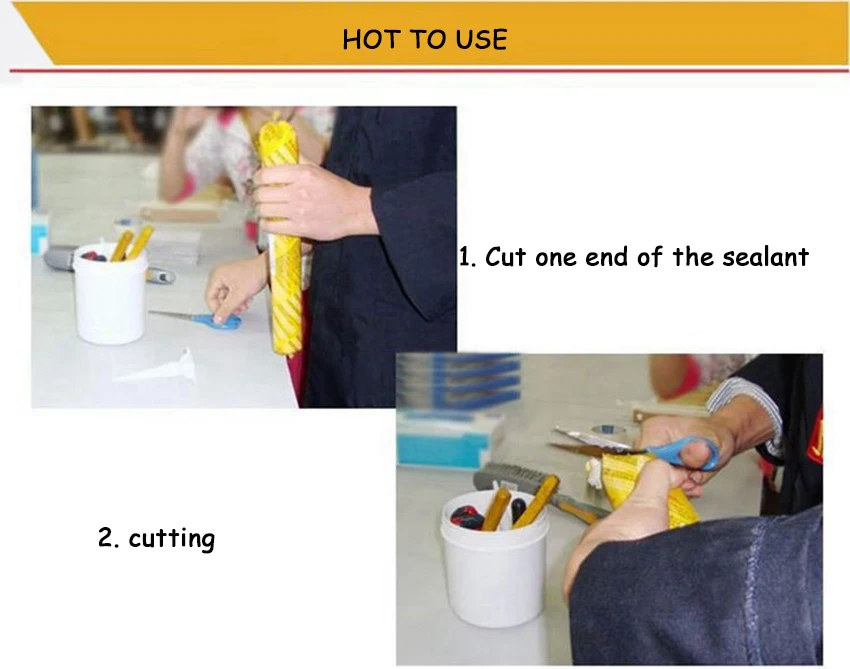 HOT TO USE

1. Cut one end of the sealant

2. cutting