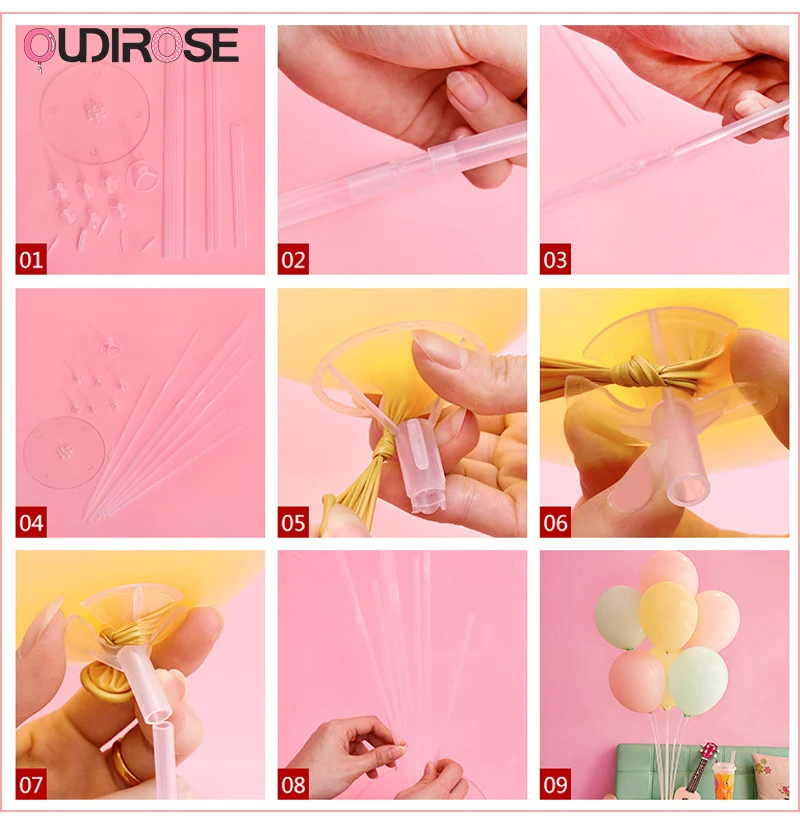 OUDIROSE

01

02

03

04

05

06

07

08

09