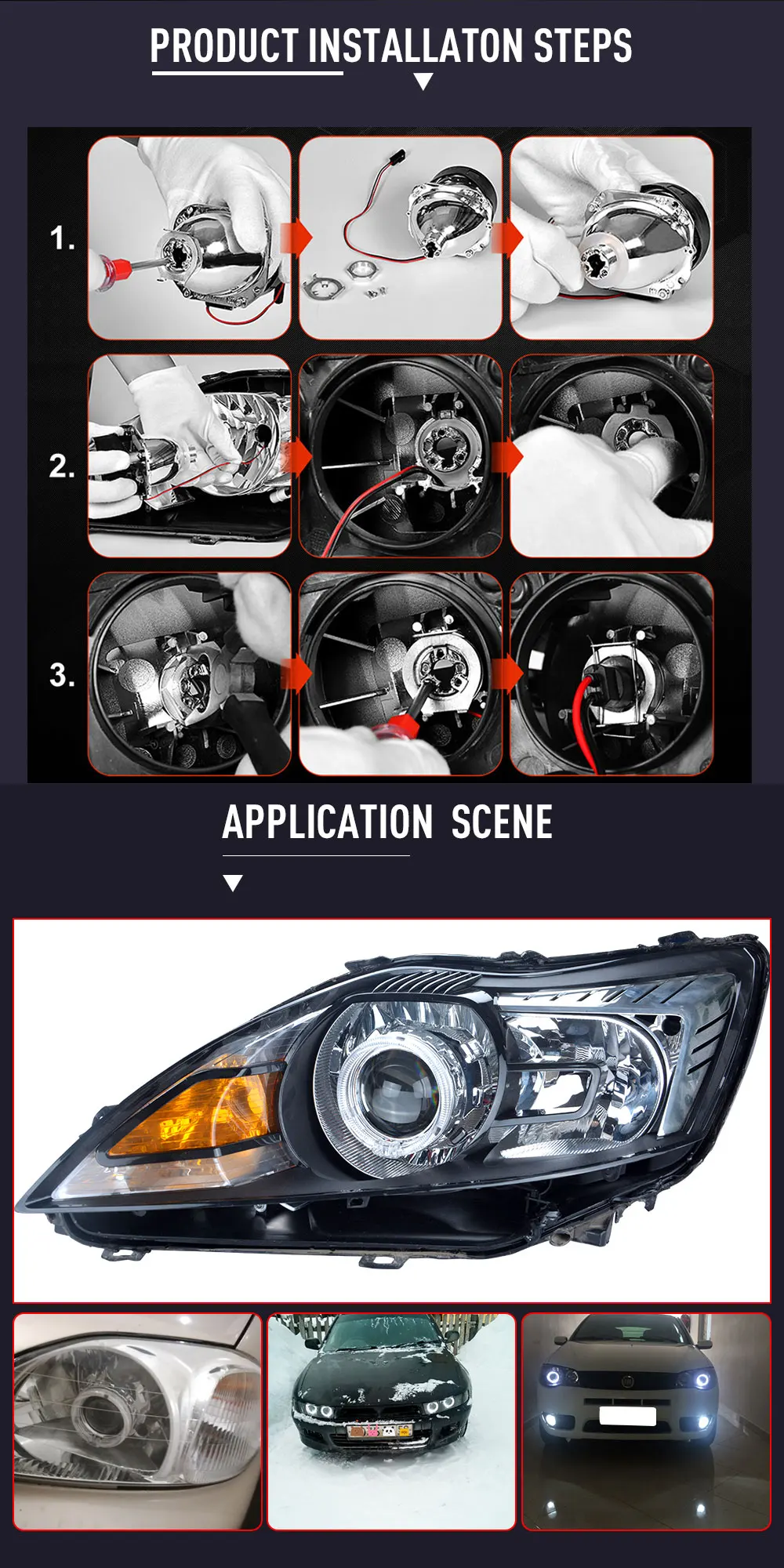 PRODUCT INSTALLATON STEPS

1.

2.

3.

APPLICATION SCENE