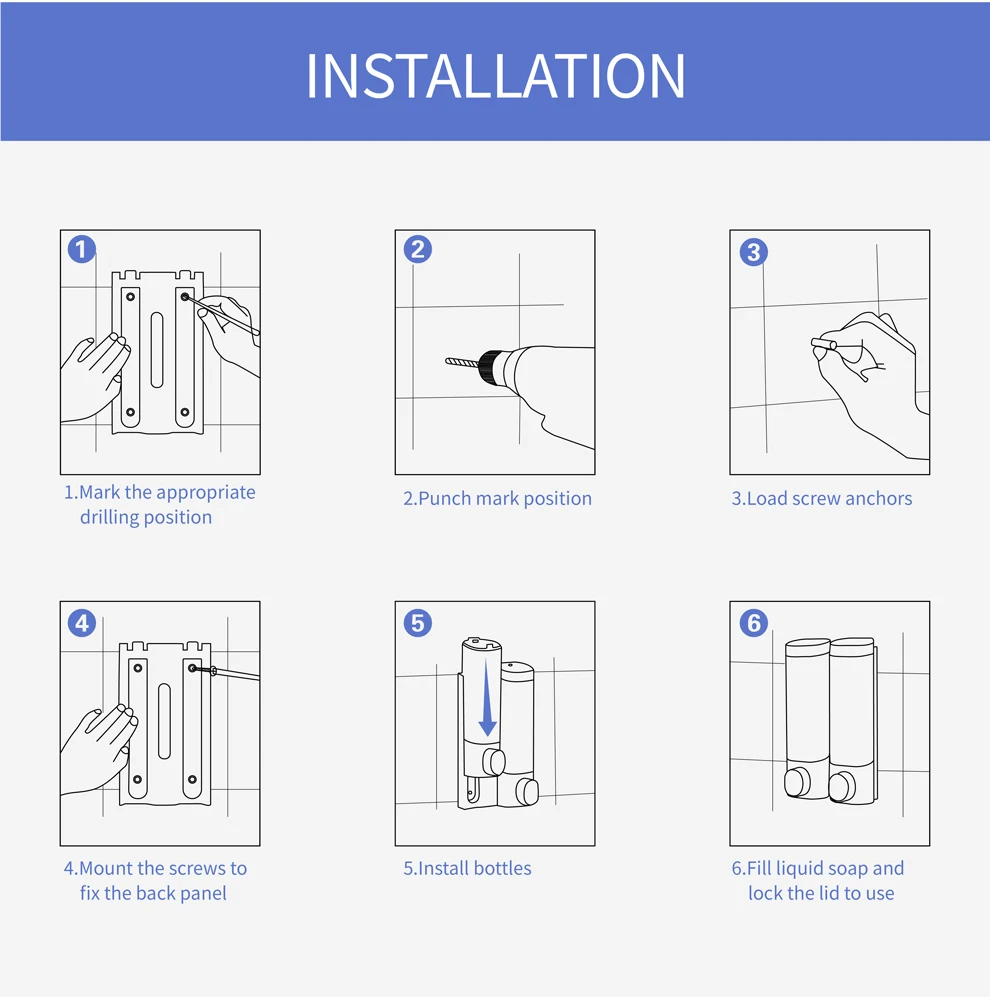 INSTALLATION

1

1.Mark the appropriate drilling position

2

2.Punch mark position

3

3.Load screw anchors

4

4.Mount the screws to fix the back panel

5

5.Install bottles

6

6.Fill liquid soap and lock the lid to use