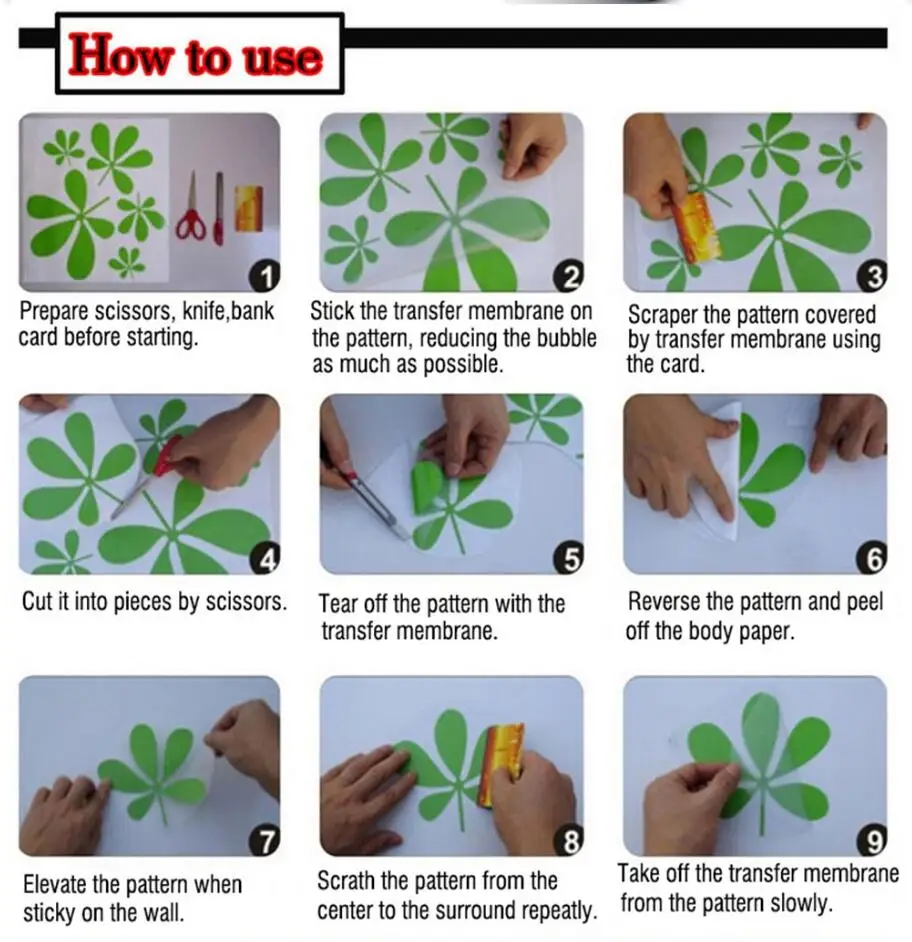 How to use

1
Prepare scissors, knife,bank card before starting.

2
Stick the transfer membrane on the pattern, reducing the bubble as much as possible.

3
Scraper the pattern covered by transfer membrane using the card.

4
Cut it into pieces by scissors.

5
Tear off the pattern with the transfer membrane.

6
Reverse the pattern and peel off the body paper.

7
Elevate the pattern when sticky on the wall.

8
Scrath the pattern from the center to the surround repeatly.

9
Take off the transfer membrane from the pattern slowly.