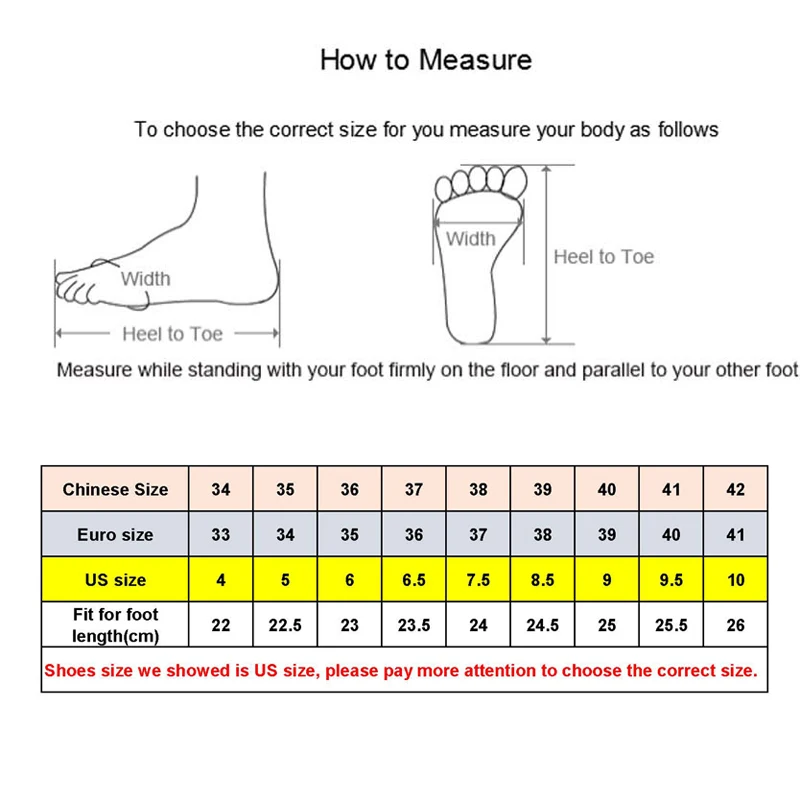 How to Measure

To choose the correct size for you measure your body as follows

Width

Heel to Toe

Width

Heel to Toe

Measure while standing with your foot firmly on the floor and parallel to your other foot

| Chinese Size | 34 | 35 | 36 | 37 | 38 | 39 | 40 | 41 | 42 |
|---|---|---|---|---|---|---|---|---|---|
| Euro size | 33 | 34 | 35 | 36 | 37 | 38 | 39 | 40 | 41 |
| US size | 4 | 5 | 6 | 6.5 | 7.5 | 8.5 | 9 | 9.5 | 10 |
| Fit for foot length(cm) | 22 | 22.5 | 23 | 23.5 | 24 | 24.5 | 25 | 25.5 | 26 |

Shoes size we showed is US size, please pay more attention to choose the correct size.