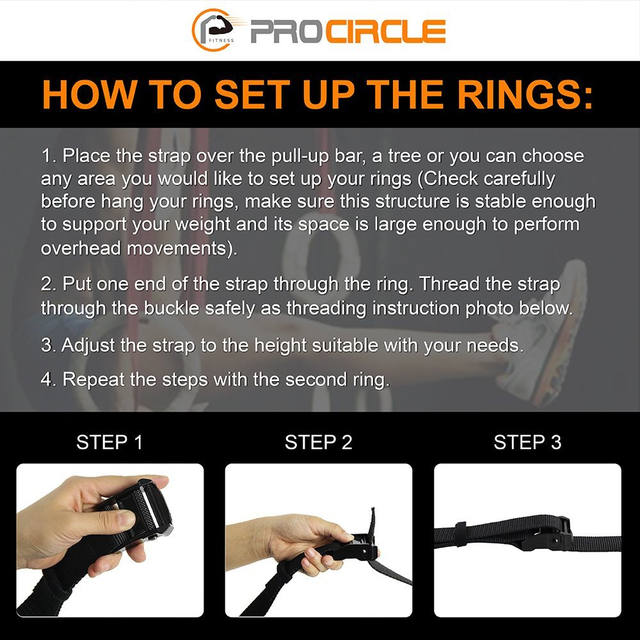 FITNESS PROCIRCLE

HOW TO SET UP THE RINGS:

1. Place the strap over the pull-up bar, a tree or you can choose any area you would like to set up your rings (Check carefully before hang your rings, make sure this structure is stable enough to support your weight and its space is large enough to perform overhead movements).

2. Put one end of the strap through the ring. Thread the strap through the buckle safely as threading instruction photo below.

3. Adjust the strap to the height suitable with your needs.

4. Repeat the steps with the second ring.

STEP 1

STEP 2

STEP 3