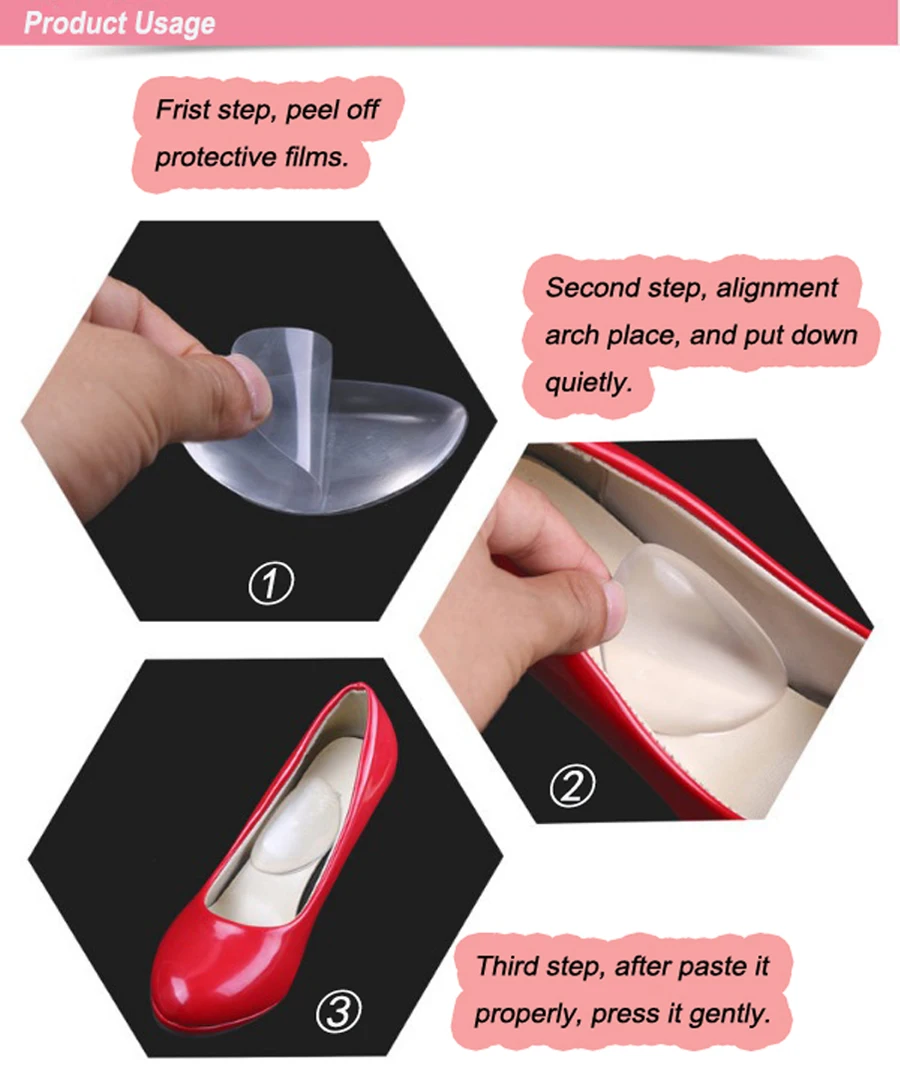 Product Usage

Frist step, peel off protective films.

①

Second step, alignment arch place, and put down quietly.

②

③

Third step, after paste it properly, press it gently.