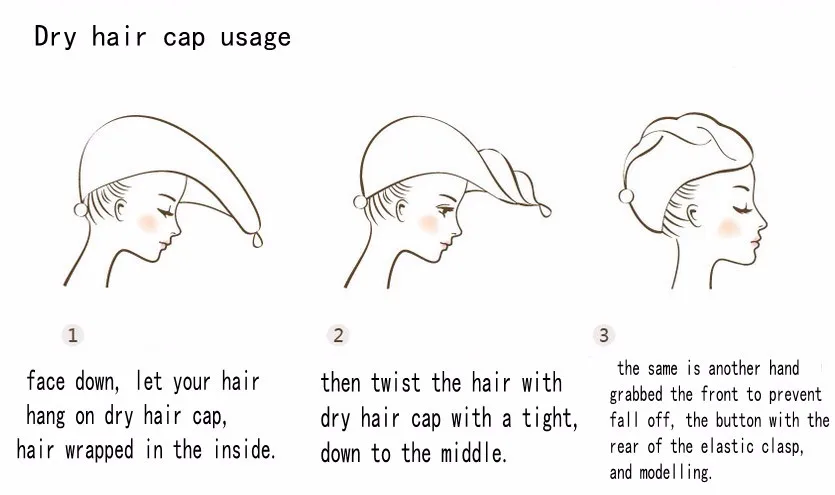 Dry hair cap usage

1

face down, let your hair hang on dry hair cap, hair wrapped in the inside.

2

then twist the hair with dry hair cap with a tight, down to the middle.

3

the same is another hand grabbed the front to prevent fall off, the button with the rear of the elastic clasp, and modelling.