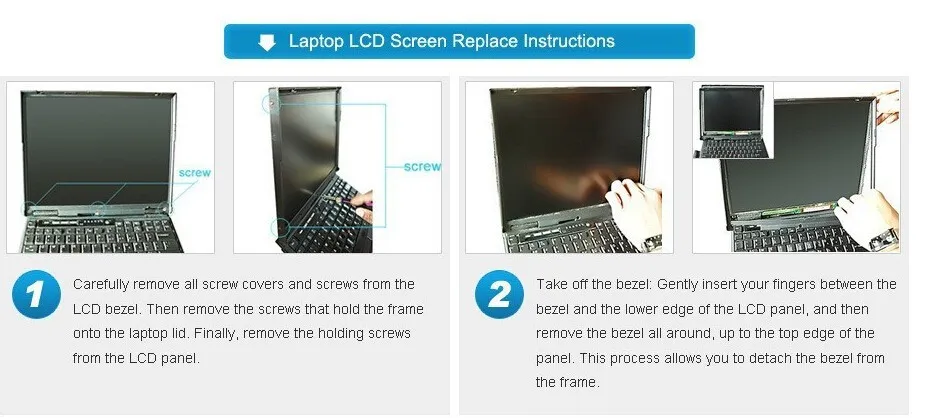 Laptop LCD Screen Replace Instructions

screw

screw

1

Carefully remove all screw covers and screws from the LCD bezel. Then remove the screws that hold the frame onto the laptop lid. Finally, remove the holding screws from the LCD panel.

2

Take off the bezel: Gently insert your fingers between the bezel and the lower edge of the LCD panel, and then remove the bezel all around, up to the top edge of the panel. This process allows you to detach the bezel from the frame.