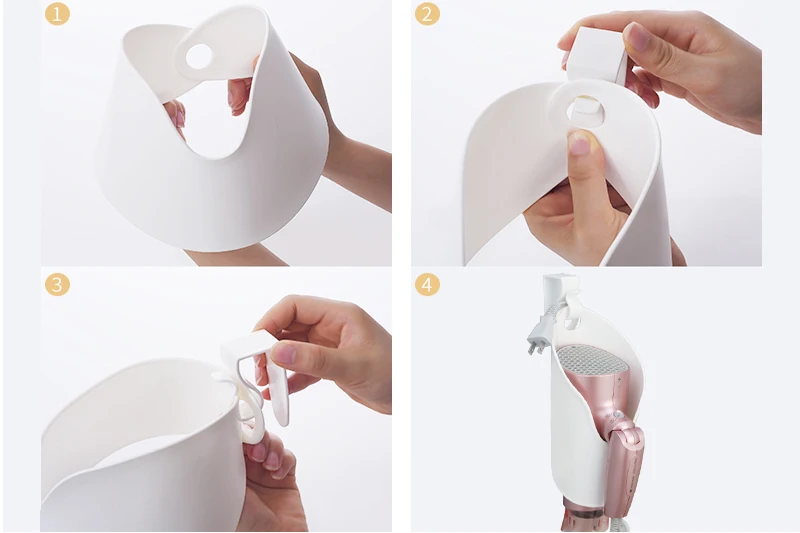 1

2

3

4