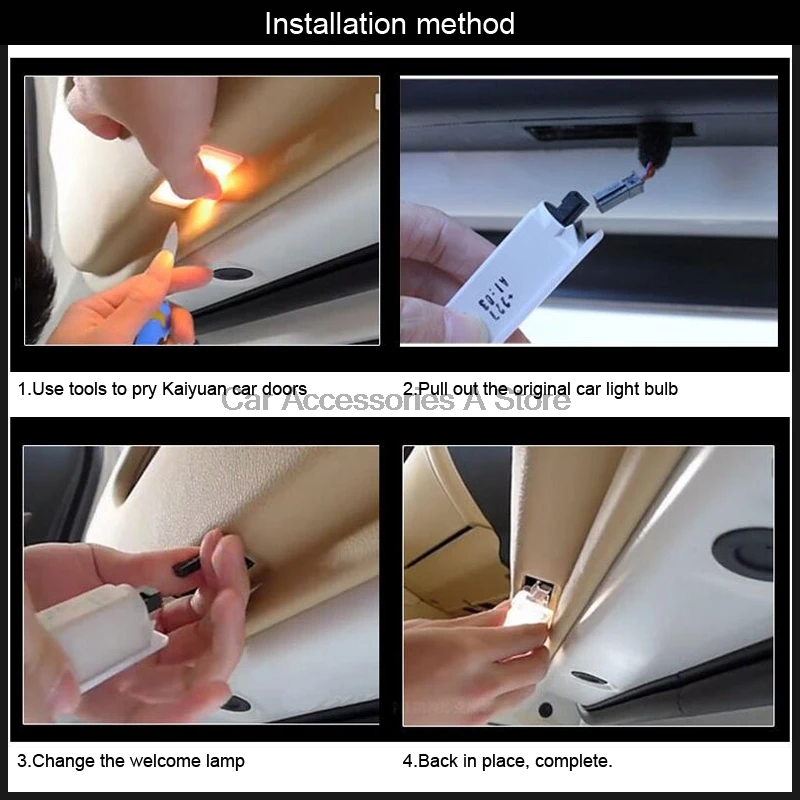 Installation method

1.Use tools to pry Kaiyuan car doors

2.Pull out the original car light bulb

Car Accessories A Store

3.Change the welcome lamp

4.Back in place, complete.