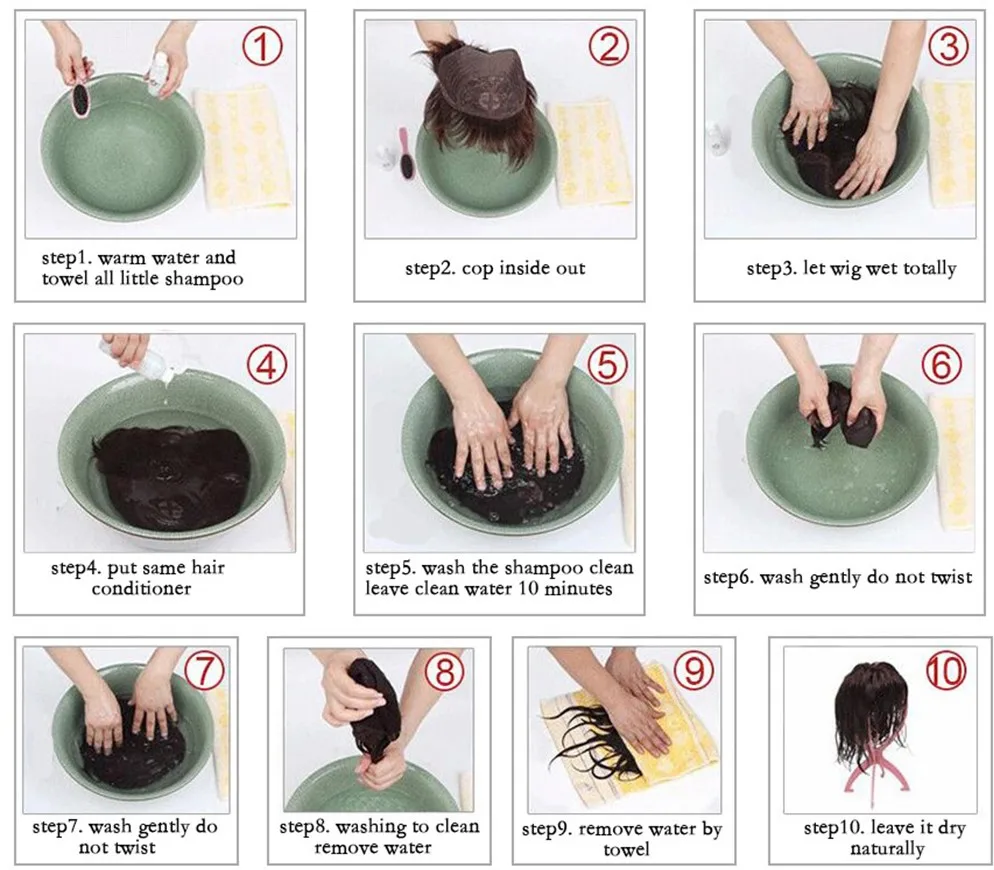 ①
step1. warm water and towel all little shampoo

②
step2. cop inside out

③
step3. let wig wet totally

④
step4. put same hair conditioner

⑤
step5. wash the shampoo clean leave clean water 10 minutes

⑥
step6. wash gently do not twist

⑦
step7. wash gently do not twist

⑧
step8. washing to clean remove water

⑨
step9. remove water by towel

⑩
step10. leave it dry naturally