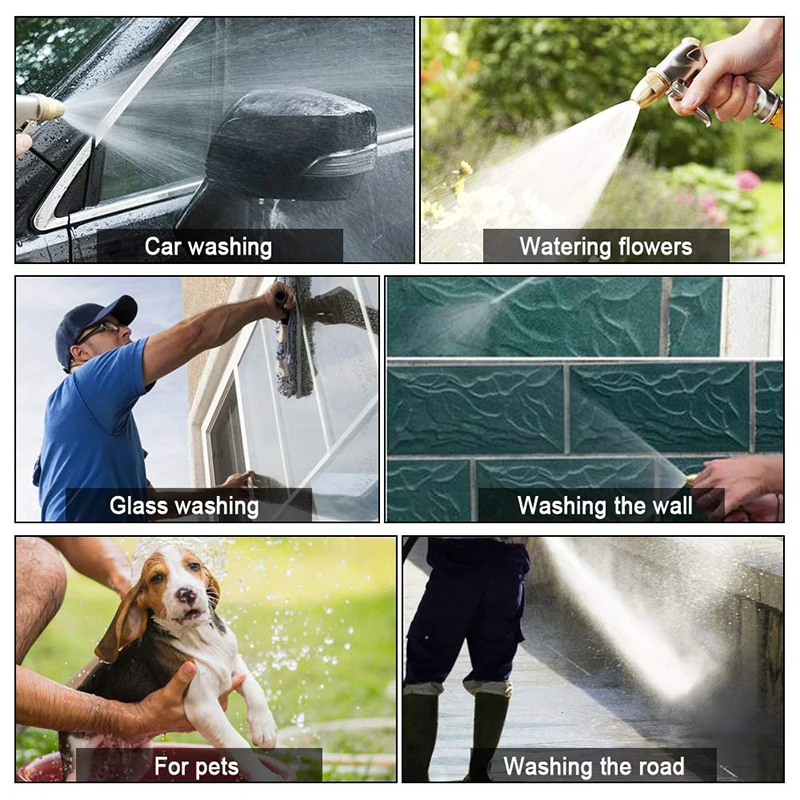 Car washing

Watering flowers

Glass washing

Washing the wall

For pets

Washing the road