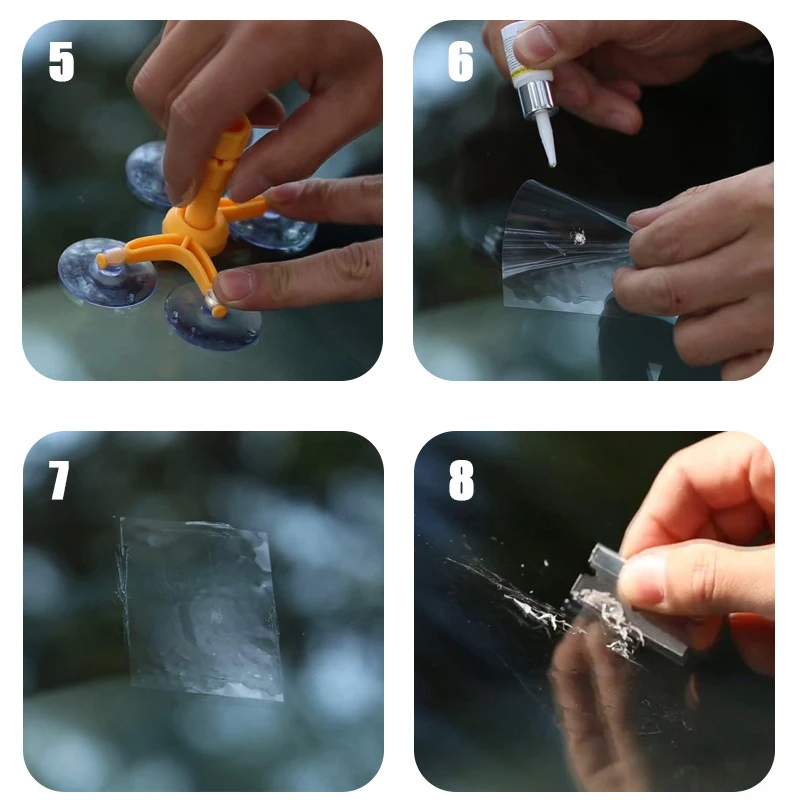 5

6

7

8