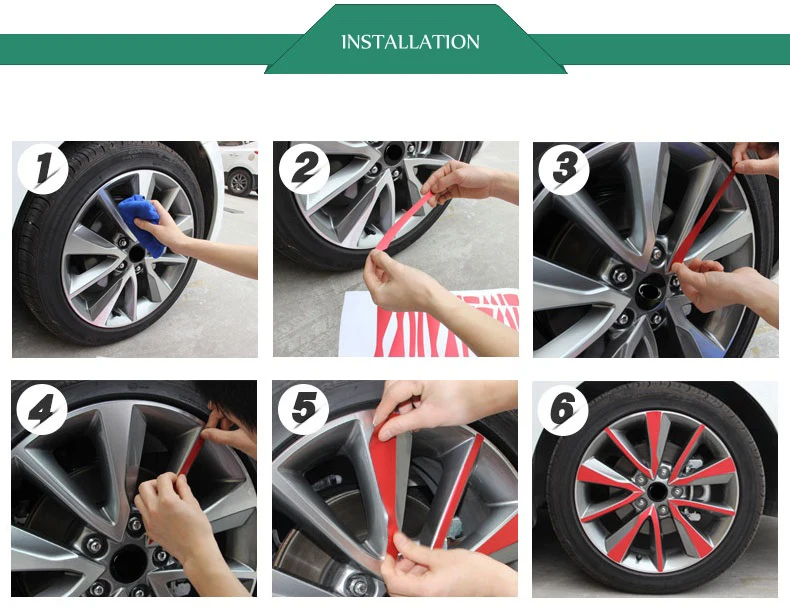 INSTALLATION

1

2

3

4

5

6