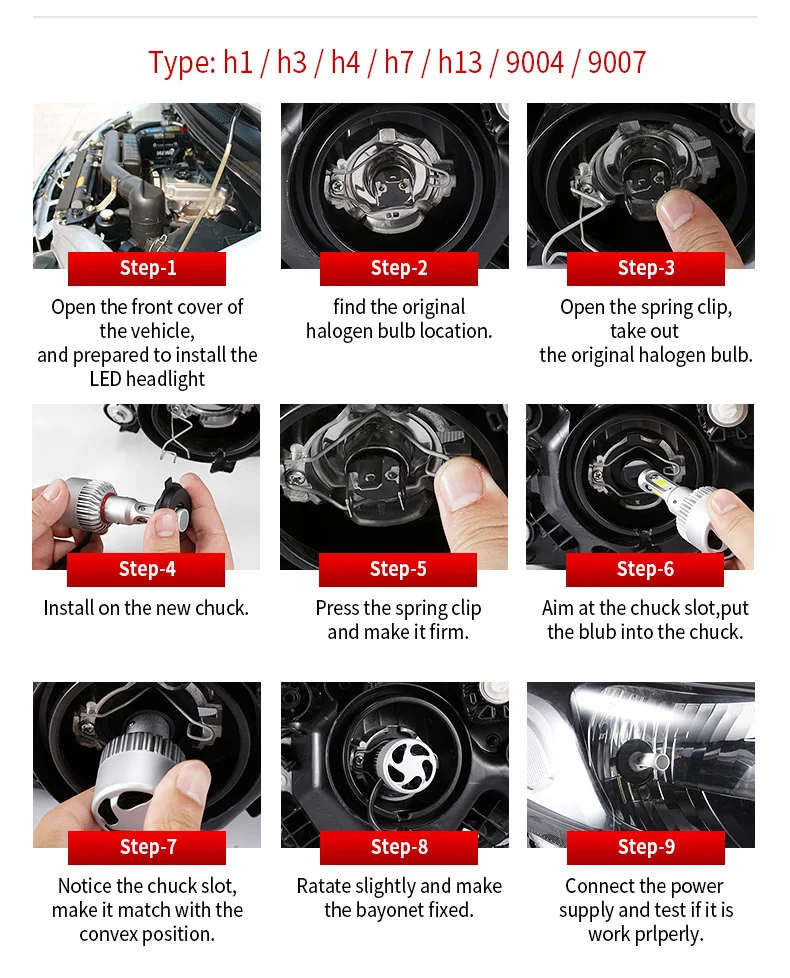 Type: h1 / h3 / h4 / h7 / h13 / 9004 / 9007

Step-1

Open the front cover of the vehicle, and prepared to install the LED headlight

Step-2

find the original halogen bulb location.

Step-3

Open the spring clip, take out the original halogen bulb.

Step-4

Install on the new chuck.

Step-5

Press the spring clip and make it firm.

Step-6

Aim at the chuck slot,put the blub into the chuck.

Step-7

Notice the chuck slot, make it match with the convex position.

Step-8

Ratate slightly and make the bayonet fixed.

Step-9

Connect the power supply and test if it is work prlperly.